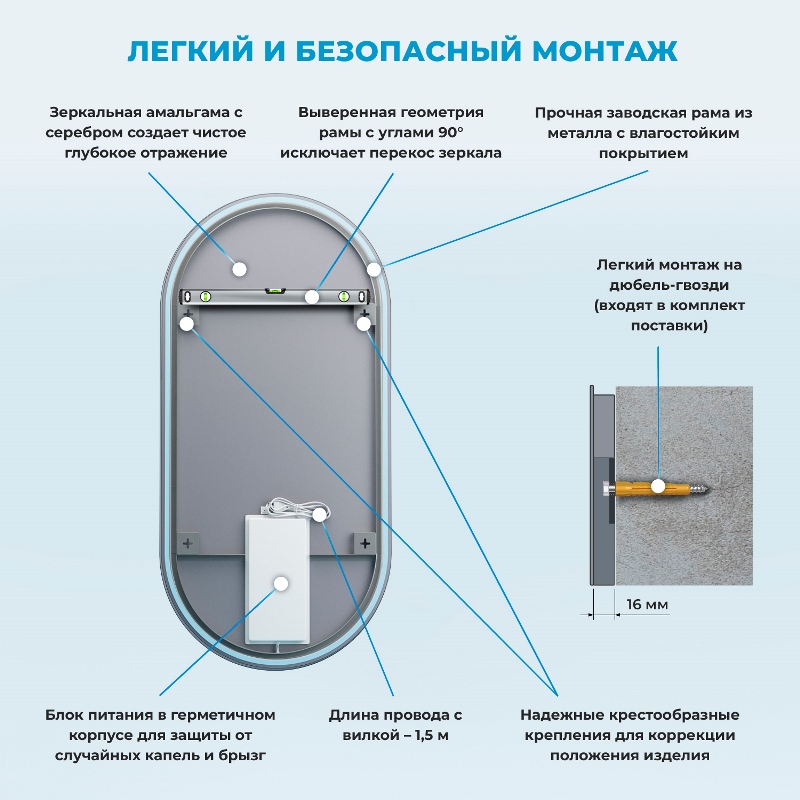 ЛЕГКИЙ И БЕЗОПАСНЫЙ МОНТАЖ

Зеркальная амальгама с серебром создает чистое глубокое отражение

Выверенная геометрия рамы с углами 90° исключает перекос зеркала

Прочная заводская рама из металла с влагостойким покрытием

Легкий монтаж на дюбель-гвозди (входят в комплект поставки)

16 мм

Блок питания в герметичном корпусе для защиты от случайных капель и брызг

Длина провода с вилкой – 1,5 м

Надежные крестообразные крепления для коррекции положения изделия