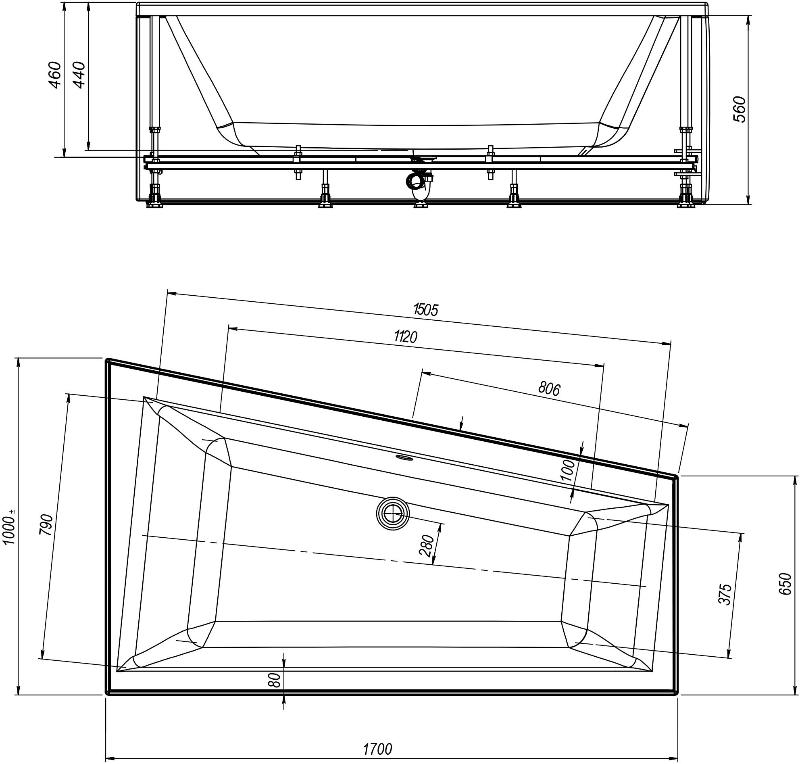 460
440
560
1505
1120
806
100
1000±
790
280
375
650
80
1700