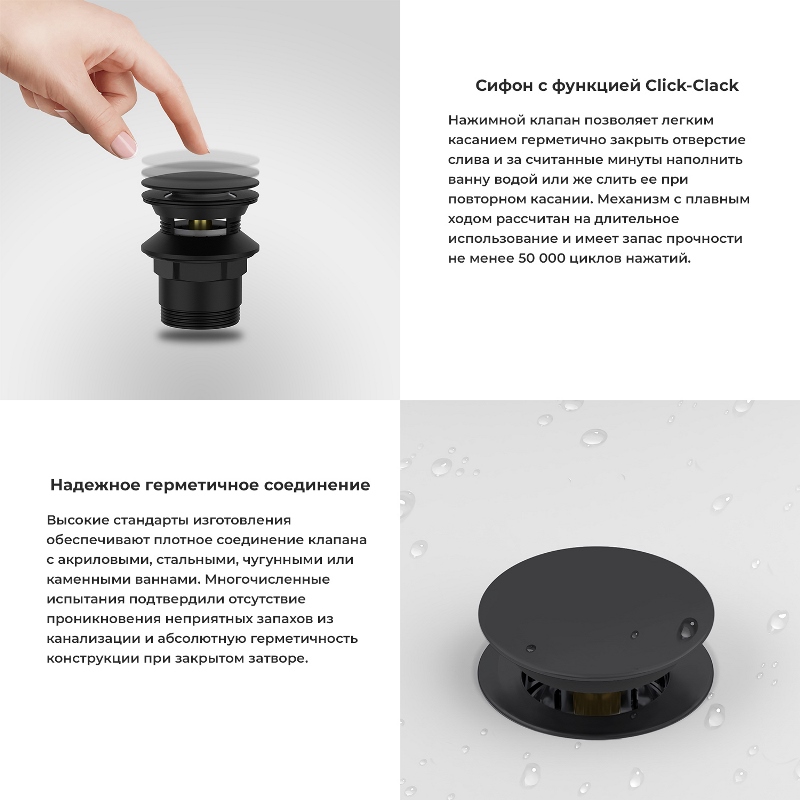 Сифон с функцией Click-Clack

Нажимной клапан позволяет легким касанием герметично закрыть отверстие слива и за считанные минуты наполнить ванну водой или же слить ее при повторном касании. Механизм с плавным ходом рассчитан на длительное использование и имеет запас прочности не менее 50 000 циклов нажатий.

Надежное герметичное соединение

Высокие стандарты изготовления обеспечивают плотное соединение клапана с акриловыми, стальными, чугунными или каменными ваннами. Многочисленные испытания подтвердили отсутствие проникновения неприятных запахов из канализации и абсолютную герметичность конструкции при закрытом затворе.