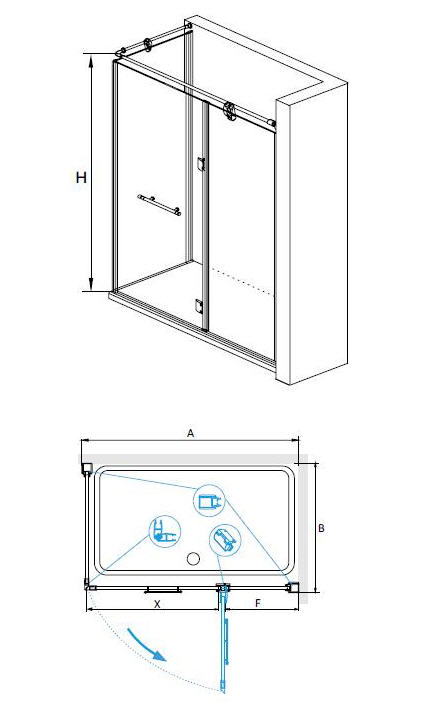 H

A

B

X

F