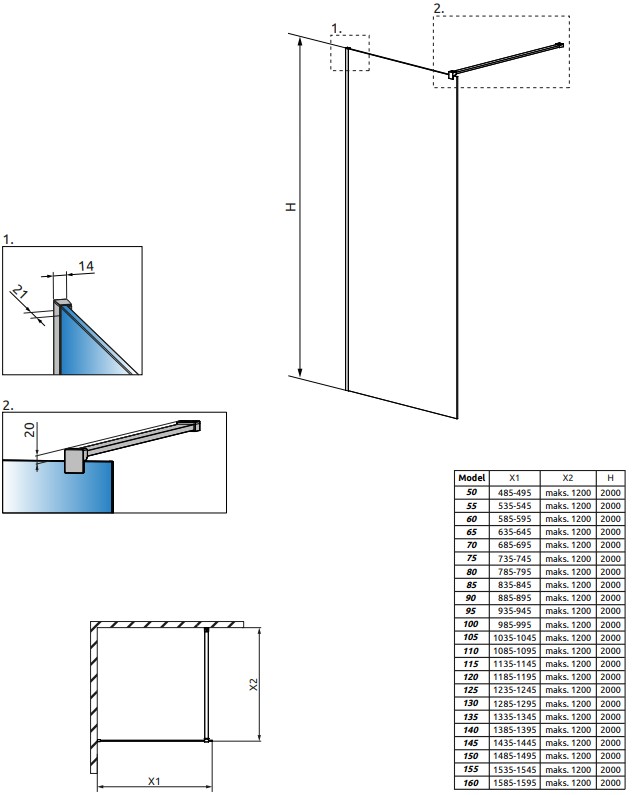 1.

2.

H

1.

14

21

2.

20

X2

X1

| Model | X1 | X2 | H |
|---|---|---|---|
| 50 | 485-495 | maks. 1200 | 2000 |
| 55 | 535-545 | maks. 1200 | 2000 |
| 60 | 585-595 | maks. 1200 | 2000 |
| 65 | 635-645 | maks. 1200 | 2000 |
| 70 | 685-695 | maks. 1200 | 2000 |
| 75 | 735-745 | maks. 1200 | 2000 |
| 80 | 785-795 | maks. 1200 | 2000 |
| 85 | 835-845 | maks. 1200 | 2000 |
| 90 | 885-895 | maks. 1200 | 2000 |
| 95 | 935-945 | maks. 1200 | 2000 |
| 100 | 985-995 | maks. 1200 | 2000 |
| 105 | 1035-1045 | maks. 1200 | 2000 |
| 110 | 1085-1095 | maks. 1200 | 2000 |
| 115 | 1135-1145 | maks. 1200 | 2000 |
| 120 | 1185-1195 | maks. 1200 | 2000 |
| 125 | 1235-1245 | maks. 1200 | 2000 |
| 130 | 1285-1295 | maks. 1200 | 2000 |
| 135 | 1335-1345 | maks. 1200 | 2000 |
| 140 | 1385-1395 | maks. 1200 | 2000 |
| 145 | 1435-1445 | maks. 1200 | 2000 |
| 150 | 1485-1495 | maks. 1200 | 2000 |
| 155 | 1535-1545 | maks. 1200 | 2000 |
| 160 | 1585-1595 | maks. 1200 | 2000 |