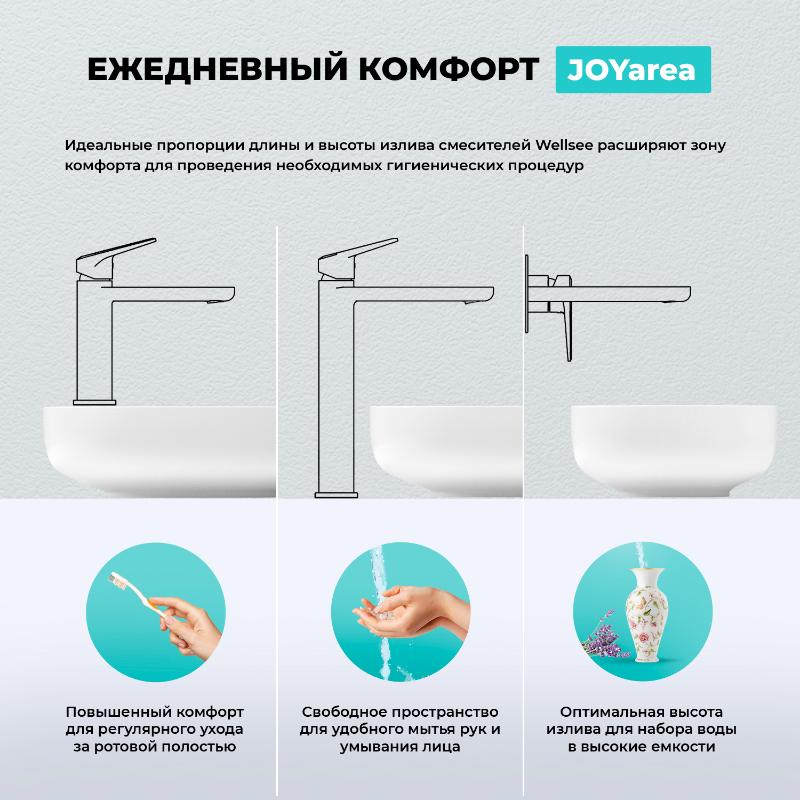 ЕЖЕДНЕВНЫЙ КОМФОРТ JOYarea

Идеальные пропорции длины и высоты излива смесителей Wellsee расширяют зону комфорта для проведения необходимых гигиенических процедур

Повышенный комфорт для регулярного ухода за ротовой полостью

Свободное пространство для удобного мытья рук и умывания лица

Оптимальная высота излива для набора воды в высокие емкости