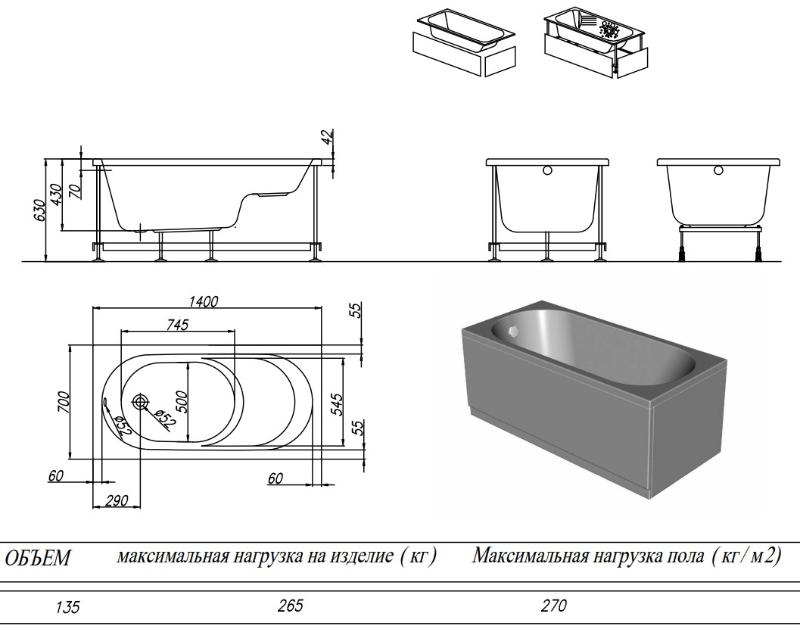 42
630
430
70
1400
745
55
700
500
545
55
ø52
ø52
60
60
290

| ОБЪЕМ | максимальная нагрузка на изделие (кг) | Максимальная нагрузка пола (кг/м2) |
|---|---|---|
| 135 | 265 | 270 |