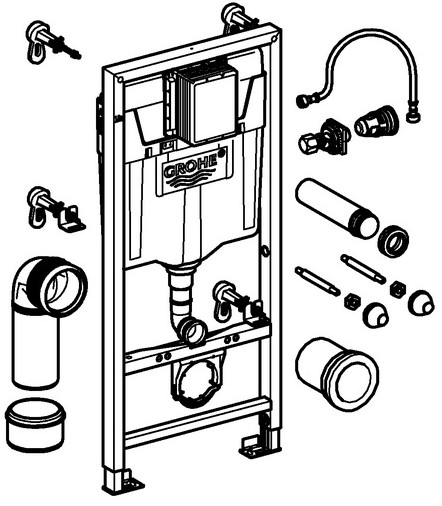 GROHE®