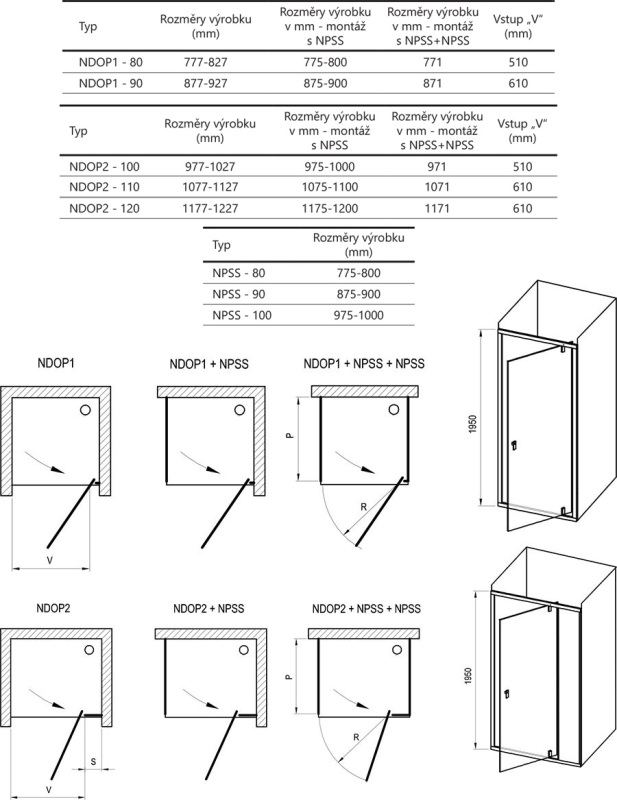 | Typ | Rozměry výrobku (mm) | Rozměry výrobku v mm - montáž s NPSS | Rozměry výrobku v mm - montáž s NPSS+NPSS | Vstup „V“ (mm) |
|---|---|---|---|---|
| NDOP1 - 80 | 777-827 | 775-800 | 771 | 510 |
| NDOP1 - 90 | 877-927 | 875-900 | 871 | 610 |

| Typ | Rozměry výrobku (mm) | Rozměry výrobku v mm - montáž s NPSS | Rozměry výrobku v mm - montáž s NPSS+NPSS | Vstup „V“ (mm) |
|---|---|---|---|---|
| NDOP2 - 100 | 977-1027 | 975-1000 | 971 | 510 |
| NDOP2 - 110 | 1077-1127 | 1075-1100 | 1071 | 610 |
| NDOP2 - 120 | 1177-1227 | 1175-1200 | 1171 | 610 |

| Typ | Rozměry výrobku (mm) |
|---|---|
| NPSS - 80 | 775-800 |
| NPSS - 90 | 875-900 |
| NPSS - 100 | 975-1000 |

NDOP1

V

NDOP1 + NPSS

NDOP1 + NPSS + NPSS

P

R

1950

NDOP2

S

V

NDOP2 + NPSS

NDOP2 + NPSS + NPSS

P

R

1950