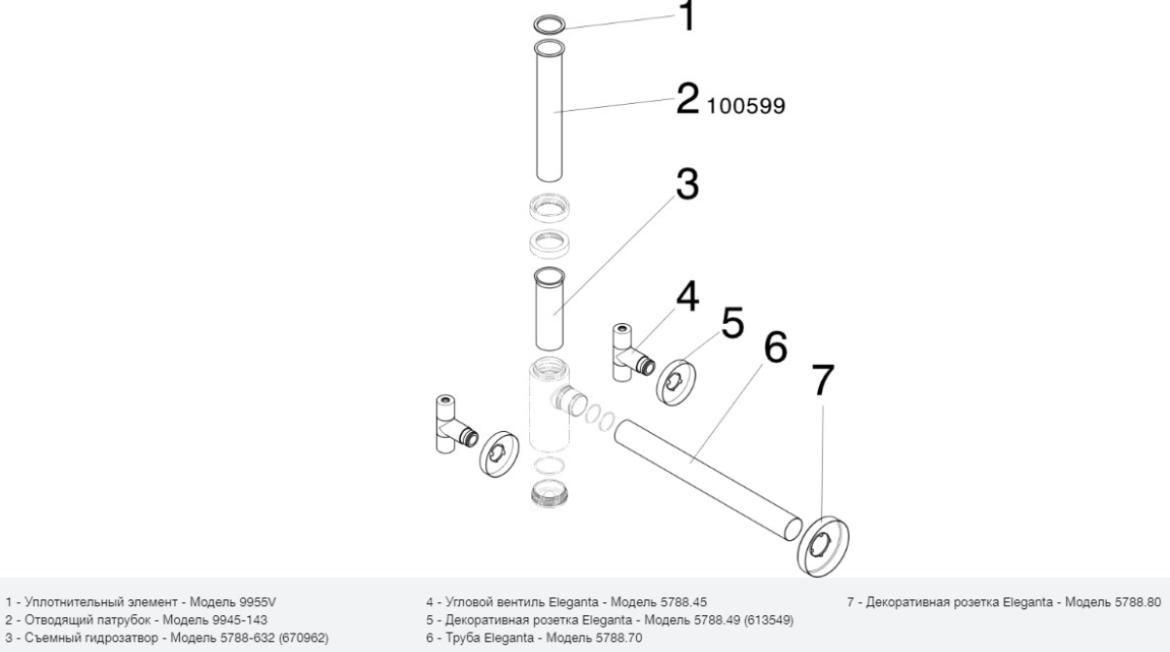 1

2 100599

3

4

5

6

7

1 - Уплотнительный элемент - Модель 9955V
2 - Отводящий патрубок - Модель 9945-143
3 - Съемный гидрозатвор - Модель 5788-632 (670962)

4 - Угловой вентиль Eleganta - Модель 5788.45
5 - Декоративная розетка Eleganta - Модель 5788.49 (613549)
6 - Труба Eleganta - Модель 5788.70

7 - Декоративная розетка Eleganta - Модель 5788.80