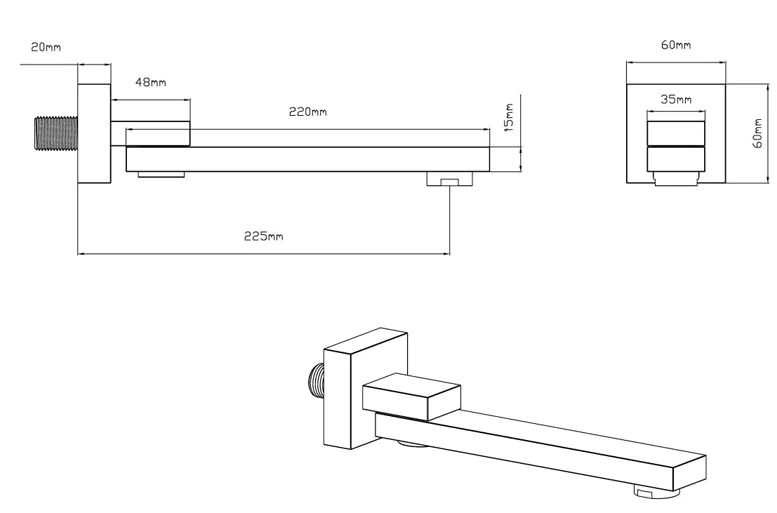 20mm
48mm
220mm
15mm
225mm
60mm
35mm
60mm