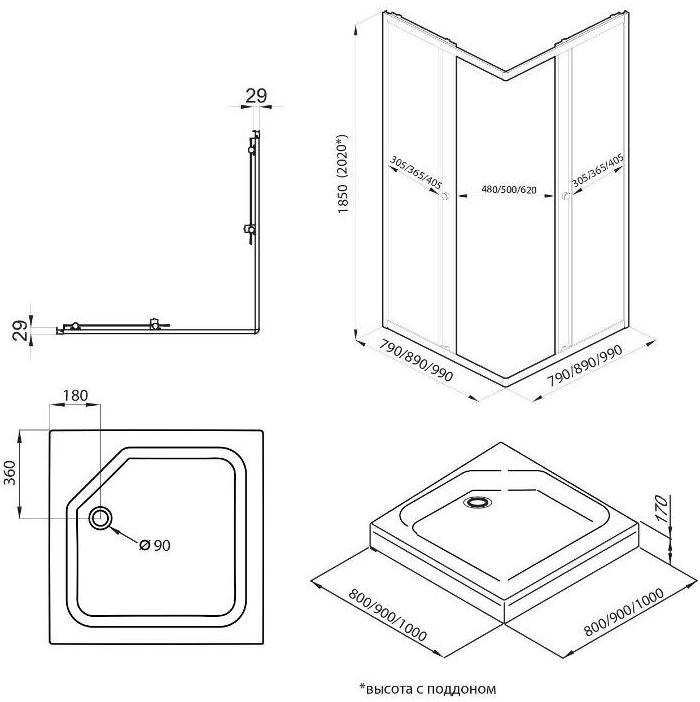 29

29

1850 (2020*)

305/365/405

480/500/620

305/365/405

790/890/990

790/890/990

180

360

Ø 90

170

800/900/1000

800/900/1000

*высота с поддоном