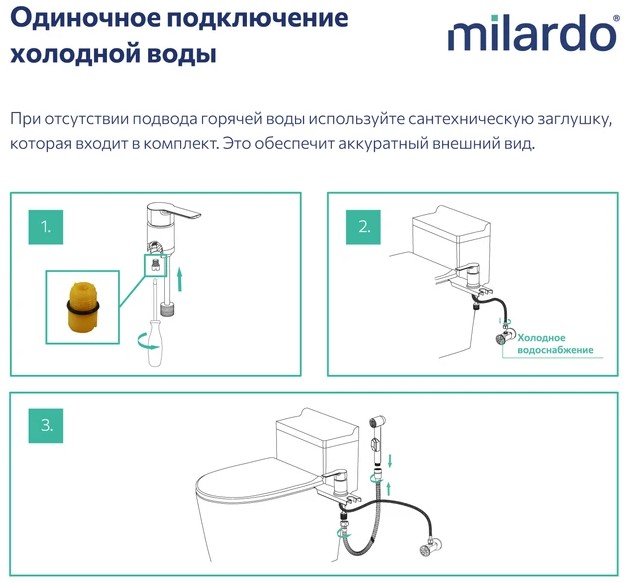 Одиночное подключение холодной воды

milardo®

При отсутствии подвода горячей воды используйте сантехническую заглушку, которая входит в комплект. Это обеспечит аккуратный внешний вид.

1.

2.

Холодное водоснабжение

3.