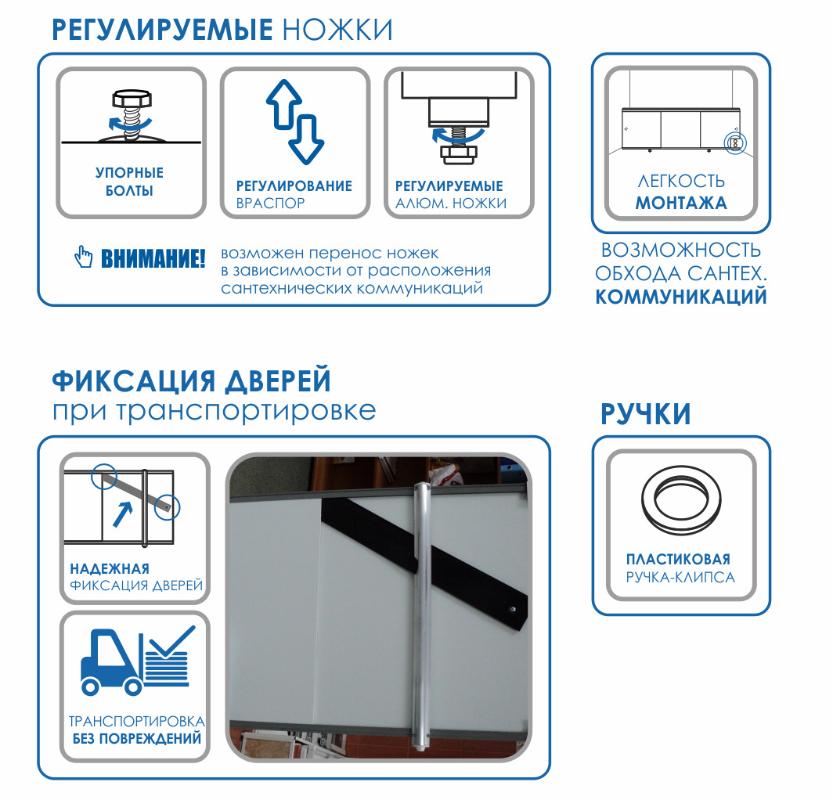 РЕГУЛИРУЕМЫЕ НОЖКИ

УПОРНЫЕ БОЛТЫ

РЕГУЛИРОВАНИЕ ВРАСПОР

РЕГУЛИРУЕМЫЕ АЛЮМ. НОЖКИ

ВНИМАНИЕ! возможен перенос ножек в зависимости от расположения сантехнических коммуникаций

ЛЕГКОСТЬ МОНТАЖА

ВОЗМОЖНОСТЬ ОБХОДА САНТЕХ. КОММУНИКАЦИЙ

ФИКСАЦИЯ ДВЕРЕЙ
при транспортировке

НАДЕЖНАЯ ФИКСАЦИЯ ДВЕРЕЙ

ТРАНСПОРТИРОВКА БЕЗ ПОВРЕЖДЕНИЙ

РУЧКИ

ПЛАСТИКОВАЯ РУЧКА-КЛИПСА