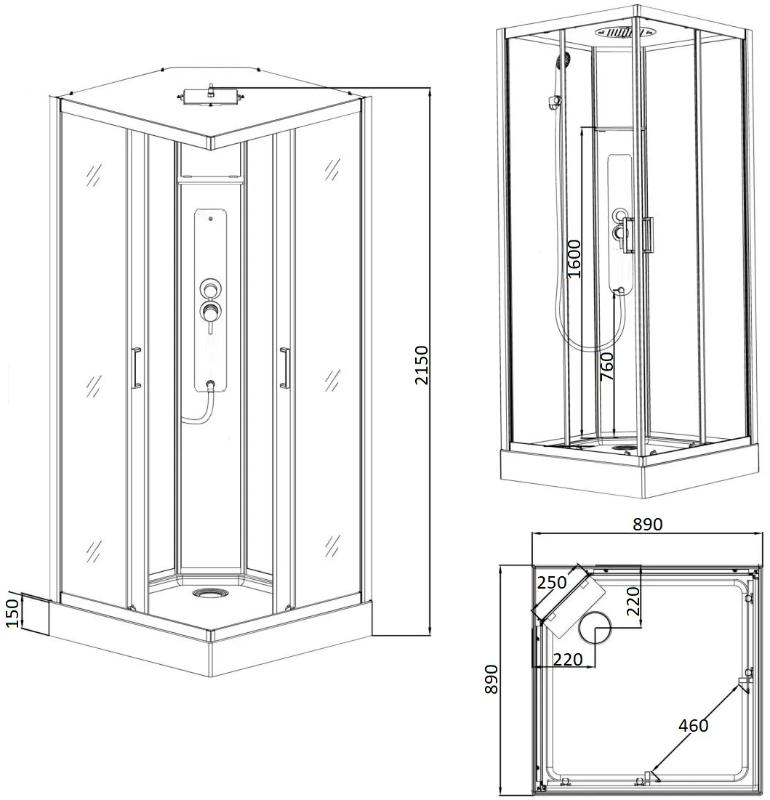 150
2150
1600
760
890
250
220
220
890
460