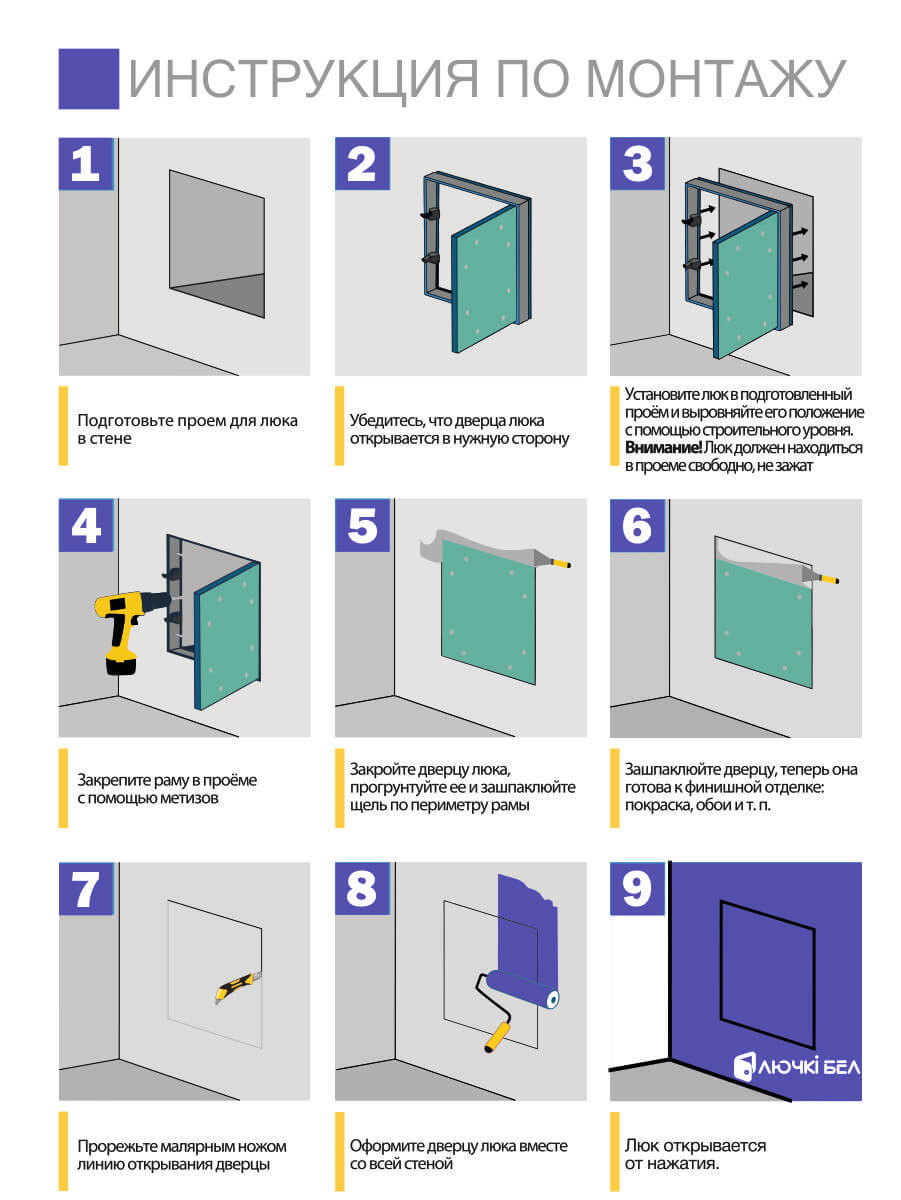 ИНСТРУКЦИЯ ПО МОНТАЖУ

1

Подготовьте проем для люка в стене

2

Убедитесь, что дверца люка открывается в нужную сторону

3

Установите люк в подготовленный проём и выровняйте его положение с помощью строительного уровня. **Внимание!** Люк должен находиться в проеме свободно, не зажат

4

Закрепите раму в проёме с помощью метизов

5

Закройте дверцу люка, прогрунтуйте ее и зашпаклюйте щель по периметру рамы

6

Зашпаклюйте дверцу, теперь она готова к финишной отделке: покраска, обои и т. п.

7

Прорежьте малярным ножом линию открывания дверцы

8

Оформите дверцу люка вместе со всей стеной

9

ЛЮЧКІ БЕЛ

Люк открывается от нажатия.