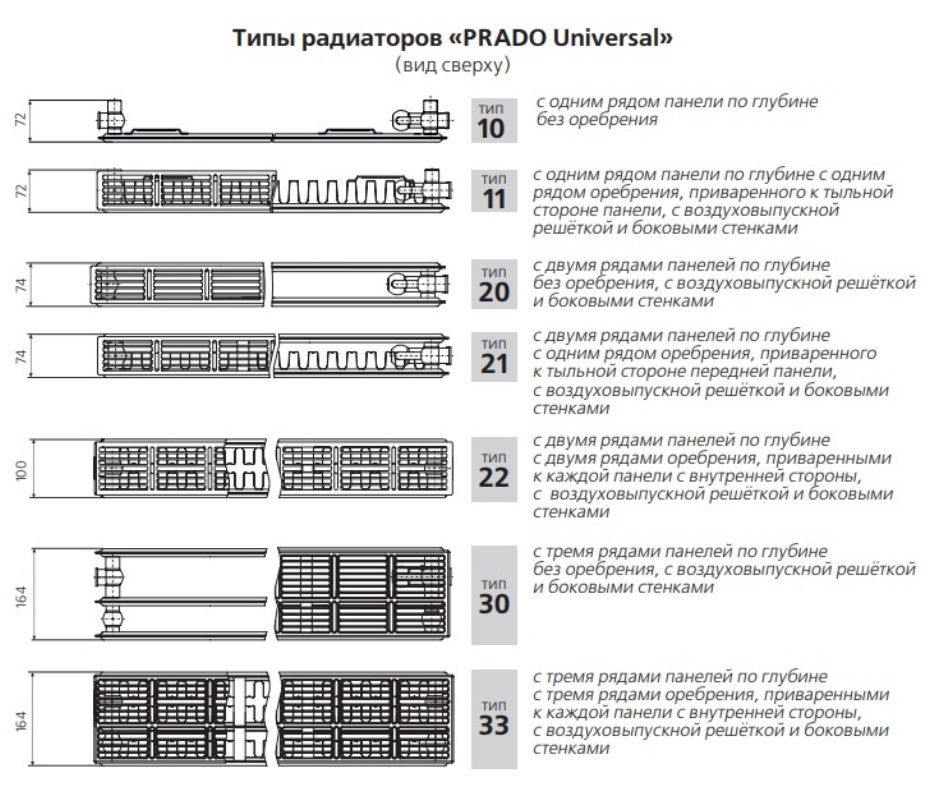 Типы радиаторов «PRADO Universal»
(вид сверху)

72
тип
10
с одним рядом панели по глубине без оребрения

72
тип
11
с одним рядом панели по глубине с одним рядом оребрения, приваренного к тыльной стороне панели, с воздуховыпускной решёткой и боковыми стенками

74
тип
20
с двумя рядами панелей по глубине без оребрения, с воздуховыпускной решёткой и боковыми стенками

74
тип
21
с двумя рядами панелей по глубине с одним рядом оребрения, приваренного к тыльной стороне передней панели, с воздуховыпускной решёткой и боковыми стенками

100
тип
22
с двумя рядами панелей по глубине с двумя рядами оребрения, приваренными к каждой панели с внутренней стороны, с воздуховыпускной решёткой и боковыми стенками

164
тип
30
с тремя рядами панелей по глубине без оребрения, с воздуховыпускной решёткой и боковыми стенками

164
тип
33
с тремя рядами панелей по глубине с тремя рядами оребрения, приваренными к каждой панели с внутренней стороны, с воздуховыпускной решёткой и боковыми стенками