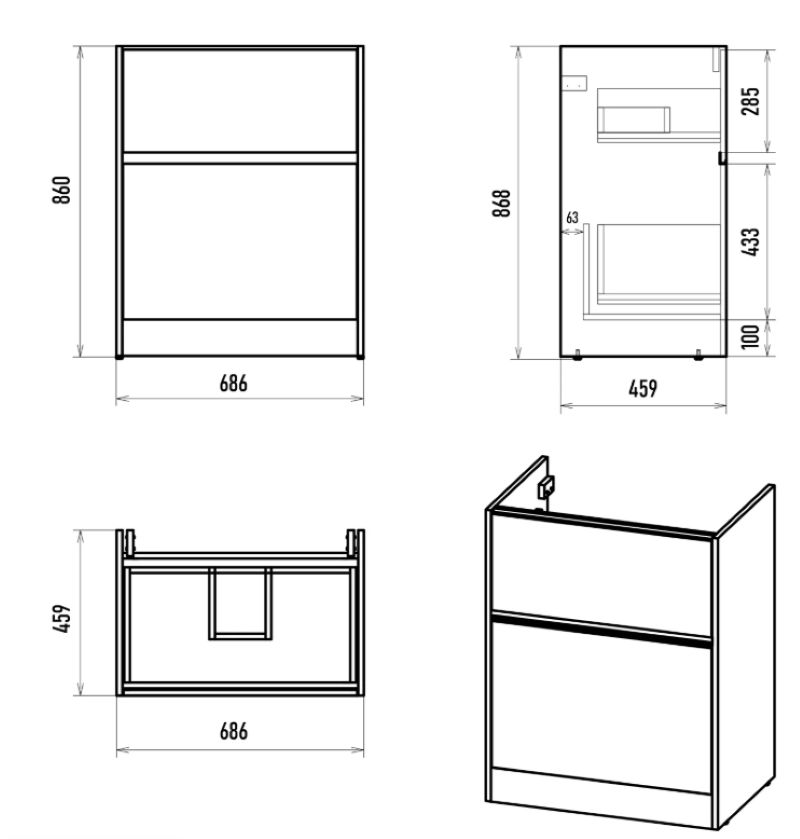 860
686
868
63
285
433
100
459
459
686