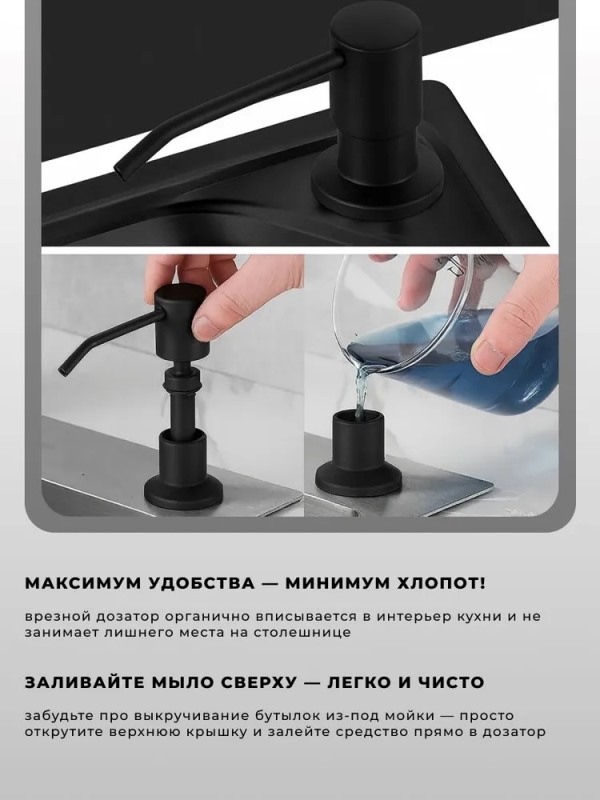 МАКСИМУМ УДОБСТВА — МИНИМУМ ХЛОПОТ!

врезной дозатор органично вписывается в интерьер кухни и не занимает лишнего места на столешнице

ЗАЛИВАЙТЕ МЫЛО СВЕРХУ — ЛЕГКО И ЧИСТО

забудьте про выкручивание бутылок из-под мойки — просто открутите верхнюю крышку и залейте средство прямо в дозатор