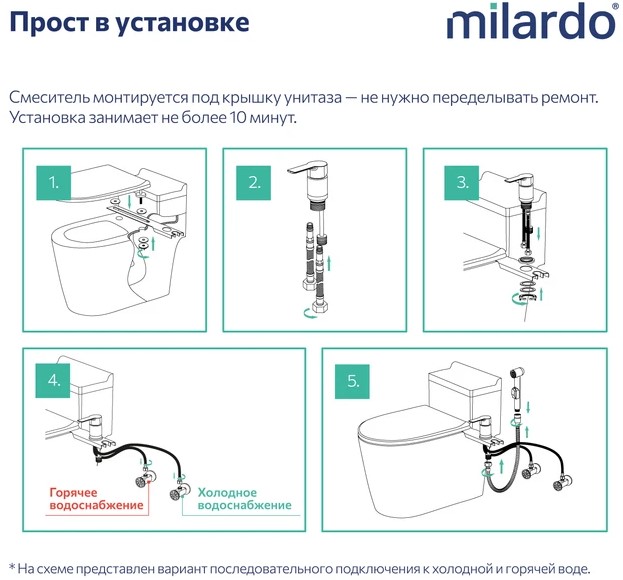 Прост в установке

milardo®

Смеситель монтируется под крышку унитаза — не нужно переделывать ремонт. Установка занимает не более 10 минут.

1.

2.

3.

4.

Горячее водоснабжение

Холодное водоснабжение

5.

* На схеме представлен вариант последовательного подключения к холодной и горячей воде.