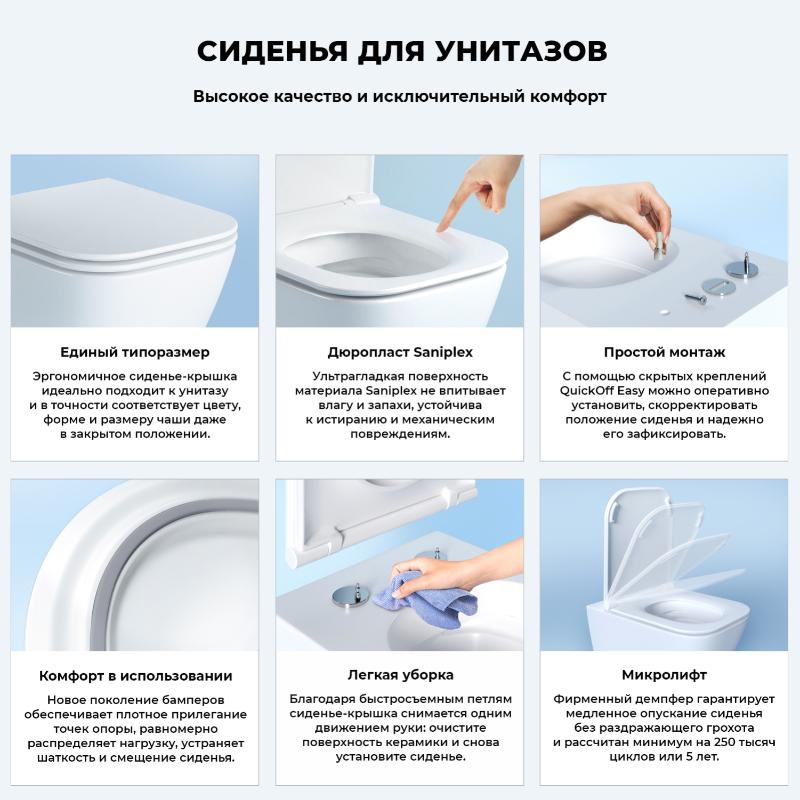 СИДЕНЬЯ ДЛЯ УНИТАЗОВ

Высокое качество и исключительный комфорт

Единый типоразмер

Эргономичное сиденье-крышка идеально подходит к унитазу и в точности соответствует цвету, форме и размеру чаши даже в закрытом положении.

Дюропласт Saniplex

Ультрагладкая поверхность материала Saniplex не впитывает влагу и запахи, устойчива к истиранию и механическим повреждениям.

Простой монтаж

С помощью скрытых креплений QuickOff Easy можно оперативно установить, скорректировать положение сиденья и надежно его зафиксировать.

Комфорт в использовании

Новое поколение бамперов обеспечивает плотное прилегание точек опоры, равномерно распределяет нагрузку, устраняет шаткость и смещение сиденья.

Легкая уборка

Благодаря быстросъемным петлям сиденье-крышка снимается одним движением руки: очистите поверхность керамики и снова установите сиденье.

Микролифт

Фирменный демпфер гарантирует медленное опускание сиденья без раздражающего грохота и рассчитан минимум на 250 тысяч циклов или 5 лет.