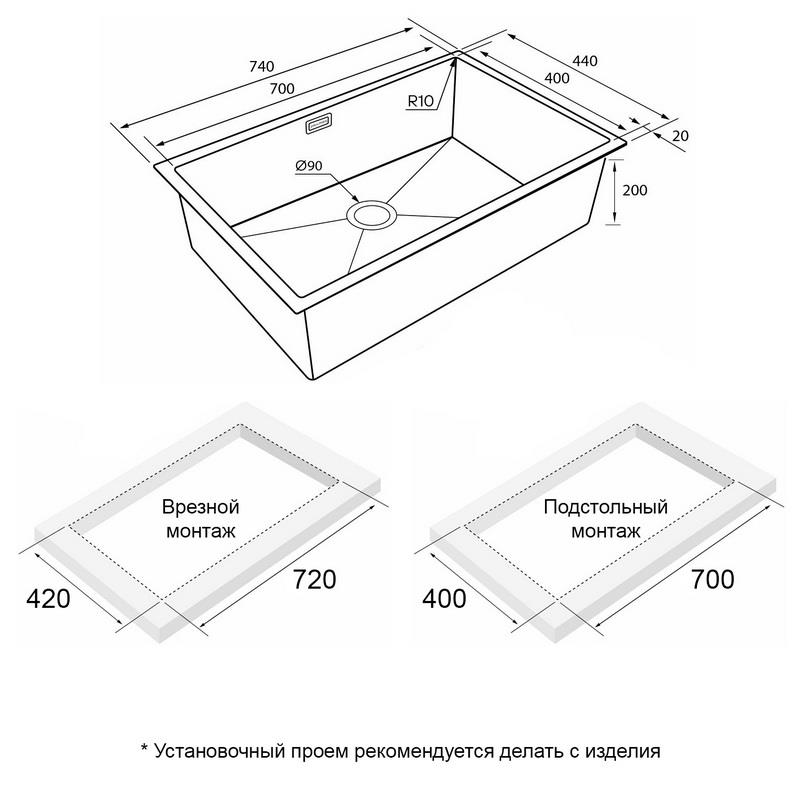 740
700
440
400
R10
20
Ø90
200

Врезной монтаж
420
720

Подстольный монтаж
400
700

* Установочный проем рекомендуется делать с изделия