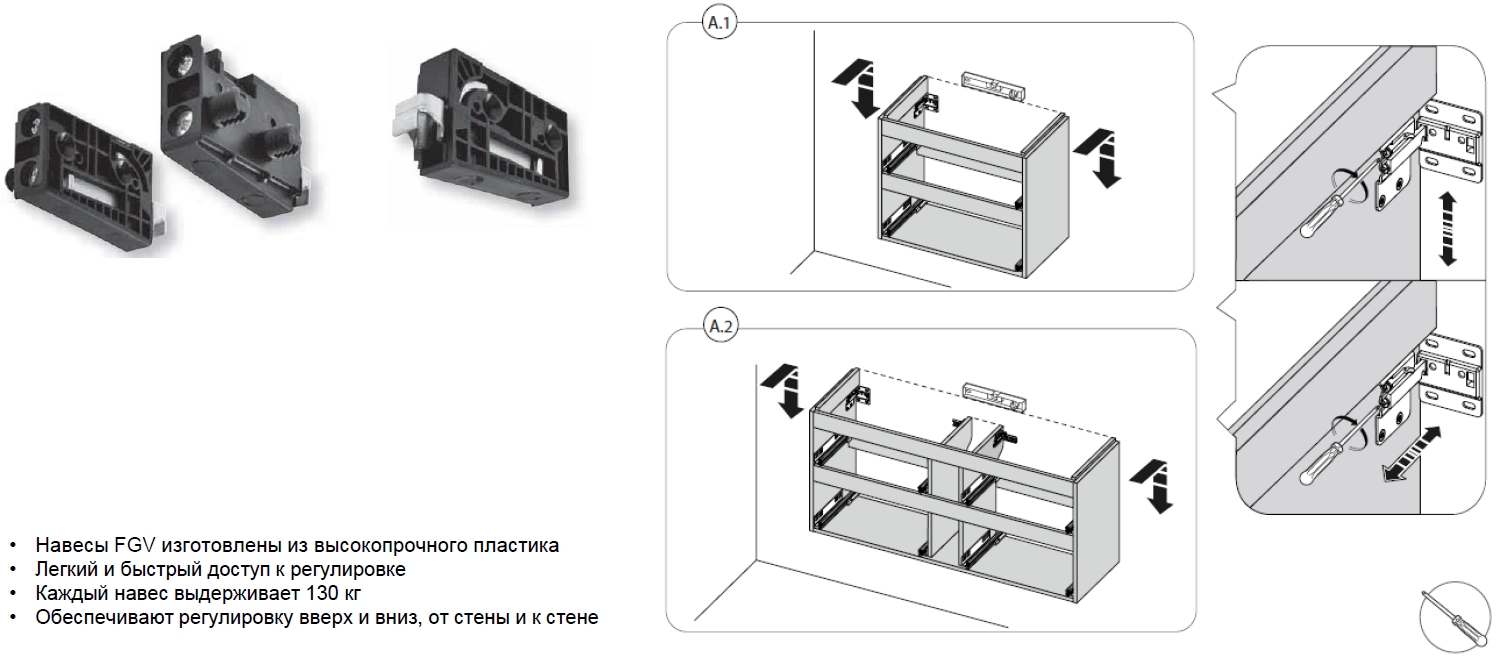 A.1

A.2

• Навесы FGV изготовлены из высокопрочного пластика
• Легкий и быстрый доступ к регулировке
• Каждый навес выдерживает 130 кг
• Обеспечивают регулировку вверх и вниз, от стены и к стене