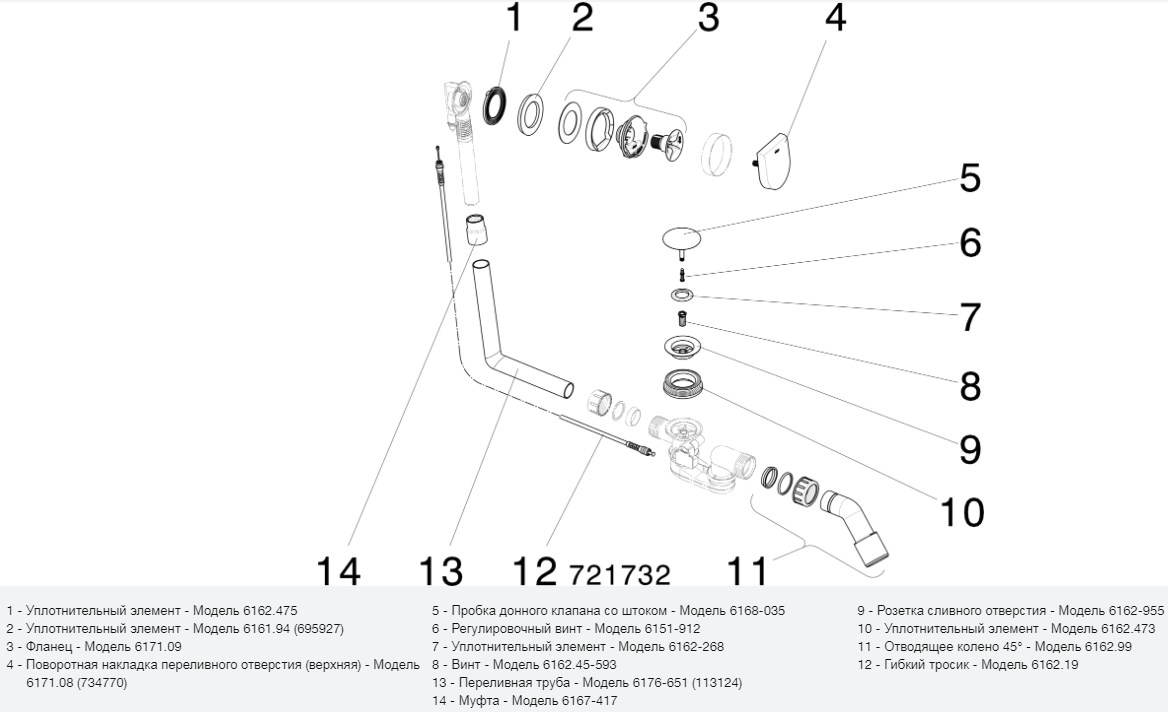 1 2 3 4

5

6

7

8

9

10

14 13 12 721732 11

1 - Уплотнительный элемент - Модель 6162.475
2 - Уплотнительный элемент - Модель 6161.94 (695927)
3 - Фланец - Модель 6171.09
4 - Поворотная накладка переливного отверстия (верхняя) - Модель 6171.08 (734770)

5 - Пробка донного клапана со штоком - Модель 6168-035
6 - Регулировочный винт - Модель 6151-912
7 - Уплотнительный элемент - Модель 6162-268
8 - Винт - Модель 6162.45-593
13 - Переливная труба - Модель 6176-651 (113124)
14 - Муфта - Модель 6167-417

9 - Розетка сливного отверстия - Модель 6162-955
10 - Уплотнительный элемент - Модель 6162.473
11 - Отводящее колено 45° - Модель 6162.99
12 - Гибкий тросик - Модель 6162.19