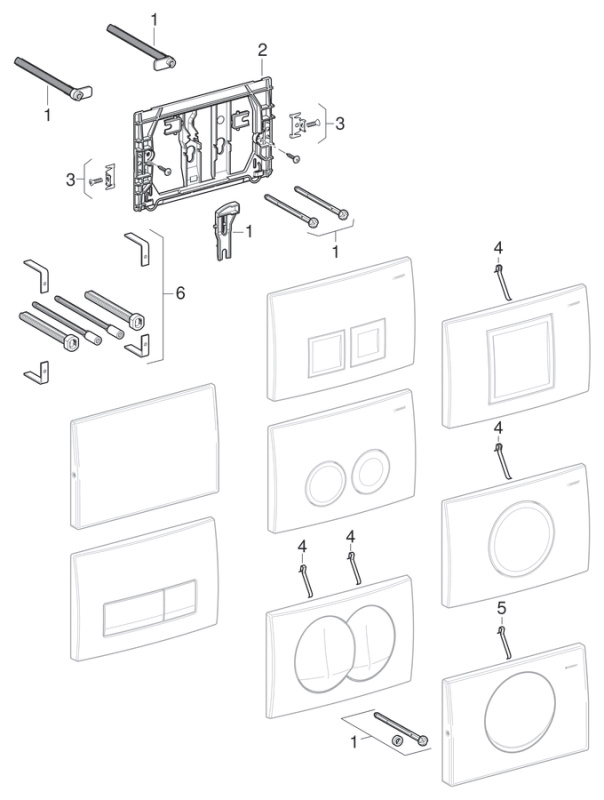 1
1
2
3
3
1
1
6
4
4
4
4
5
1