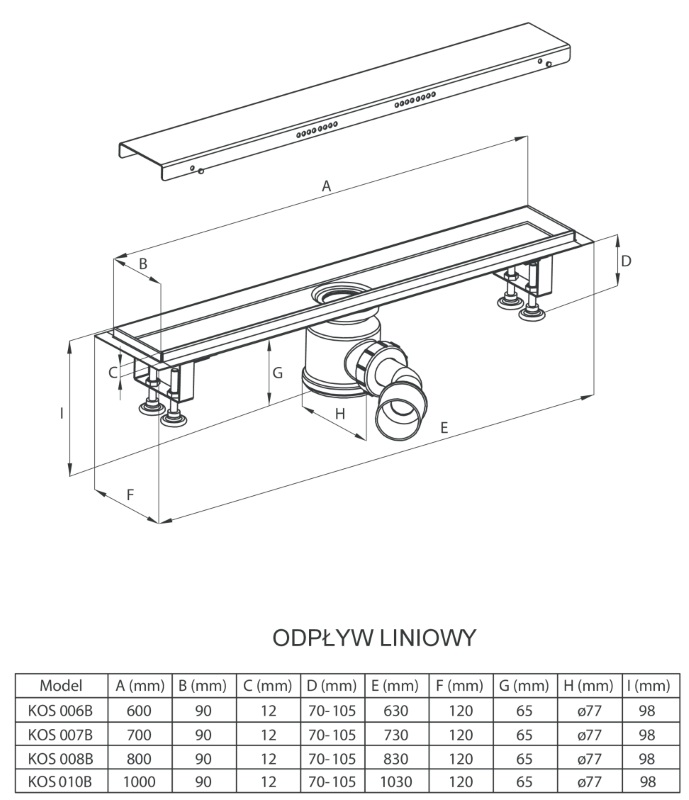 A

B

D

C

G

I

H

E

F

ODPŁYW LINIOWY

| Model | A (mm) | B (mm) | C (mm) | D (mm) | E (mm) | F (mm) | G (mm) | H (mm) | I (mm) |
|---|---|---|---|---|---|---|---|---|---|
| KOS 006B | 600 | 90 | 12 | 70-105 | 630 | 120 | 65 | ø77 | 98 |
| KOS 007B | 700 | 90 | 12 | 70-105 | 730 | 120 | 65 | ø77 | 98 |
| KOS 008B | 800 | 90 | 12 | 70-105 | 830 | 120 | 65 | ø77 | 98 |
| KOS 010B | 1000 | 90 | 12 | 70-105 | 1030 | 120 | 65 | ø77 | 98 |