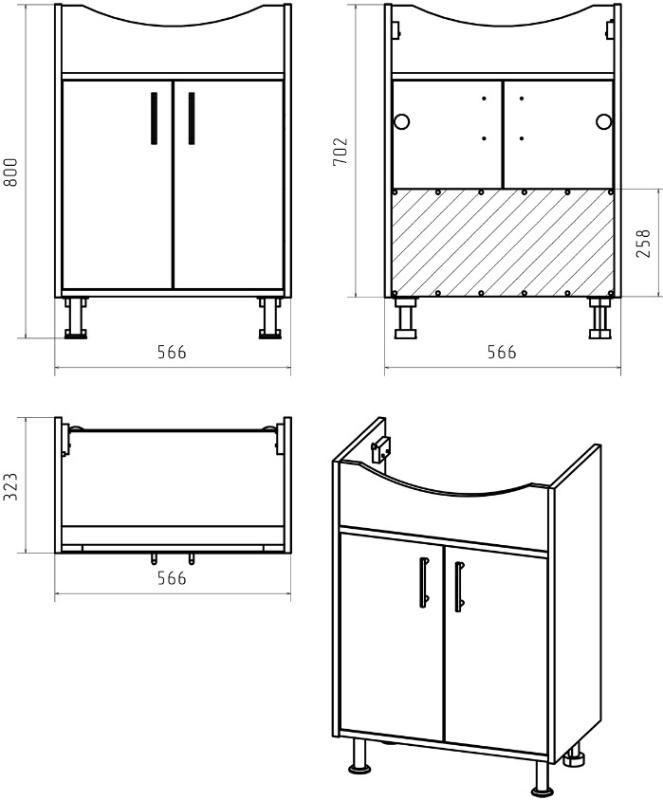 800
566
702
258
566
323
566