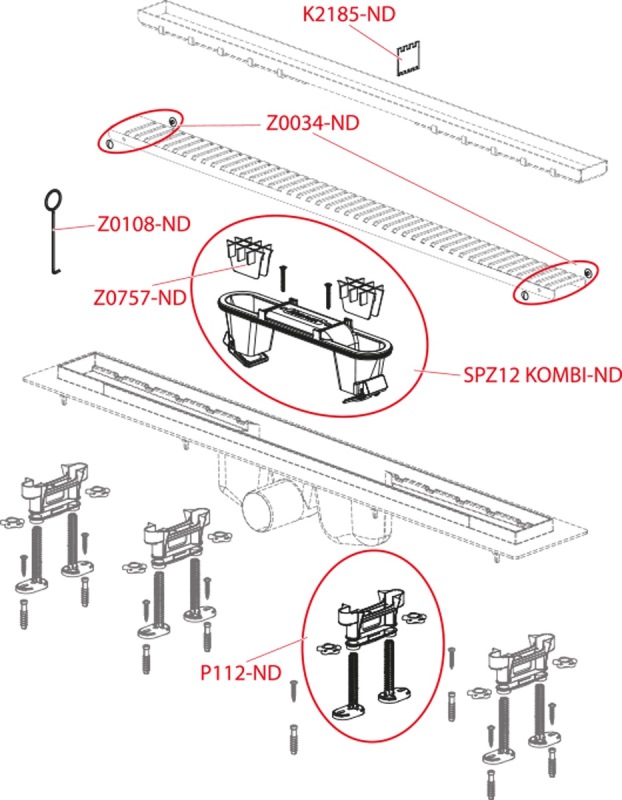 K2185-ND

Z0034-ND

Z0108-ND

Z0757-ND

SPZ12 KOMBI-ND

P112-ND