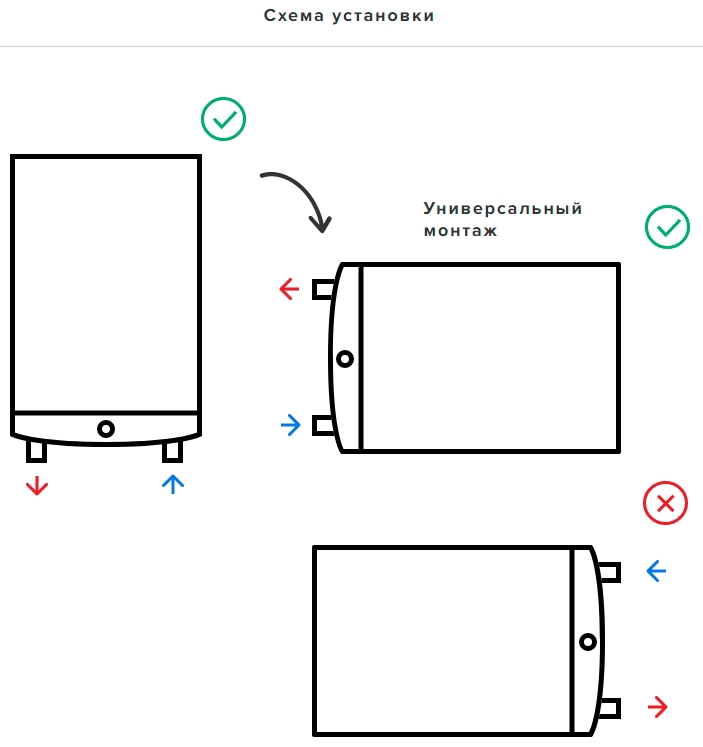 Схема установки

Универсальный монтаж