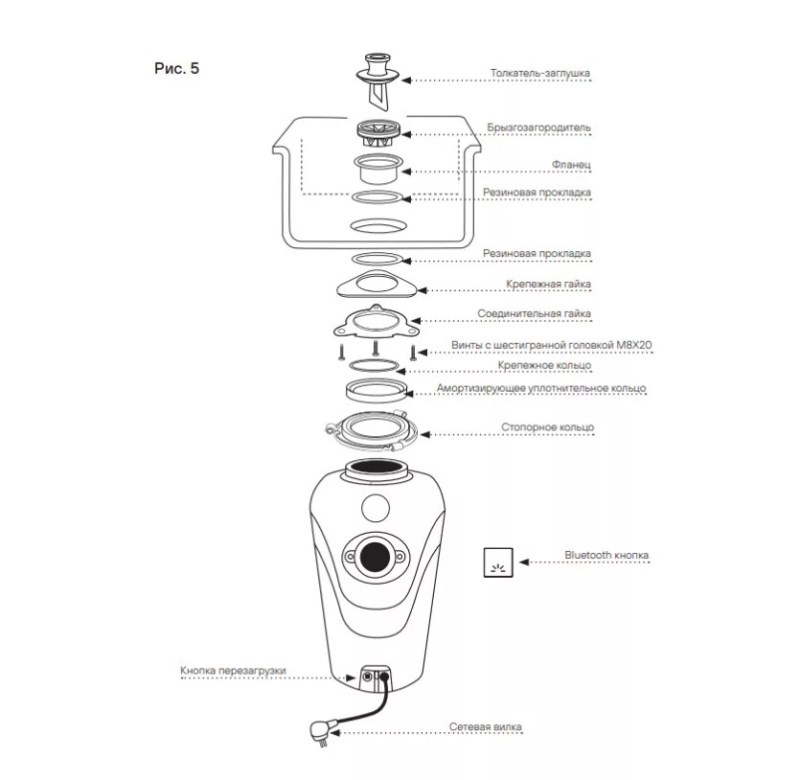 Рис. 5

Толкатель-заглушка

Брызгозагородитель

Фланец

Резиновая прокладка

Резиновая прокладка

Крепежная гайка

Соединительная гайка

Винты с шестигранной головкой M8X20

Крепежное кольцо

Амортизирующее уплотнительное кольцо

Стопорное кольцо

Bluetooth кнопка

Кнопка перезагрузки

Сетевая вилка