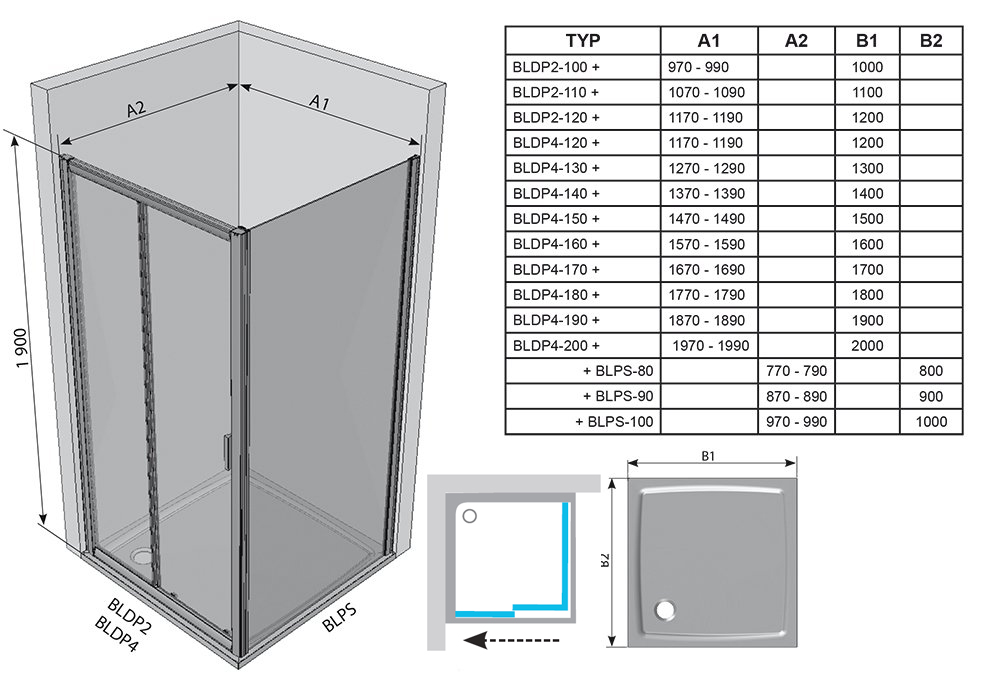 A2

A1

1 900

BLDP2
BLDP4

BLPS

| TYP | A1 | A2 | B1 | B2 |
|---|---|---|---|---|
| BLDP2-100 + | 970 - 990 | | 1000 | |
| BLDP2-110 + | 1070 - 1090 | | 1100 | |
| BLDP2-120 + | 1170 - 1190 | | 1200 | |
| BLDP4-120 + | 1170 - 1190 | | 1200 | |
| BLDP4-130 + | 1270 - 1290 | | 1300 | |
| BLDP4-140 + | 1370 - 1390 | | 1400 | |
| BLDP4-150 + | 1470 - 1490 | | 1500 | |
| BLDP4-160 + | 1570 - 1590 | | 1600 | |
| BLDP4-170 + | 1670 - 1690 | | 1700 | |
| BLDP4-180 + | 1770 - 1790 | | 1800 | |
| BLDP4-190 + | 1870 - 1890 | | 1900 | |
| BLDP4-200 + | 1970 - 1990 | | 2000 | |
| + BLPS-80 | | 770 - 790 | | 800 |
| + BLPS-90 | | 870 - 890 | | 900 |
| + BLPS-100 | | 970 - 990 | | 1000 |

B1

B2