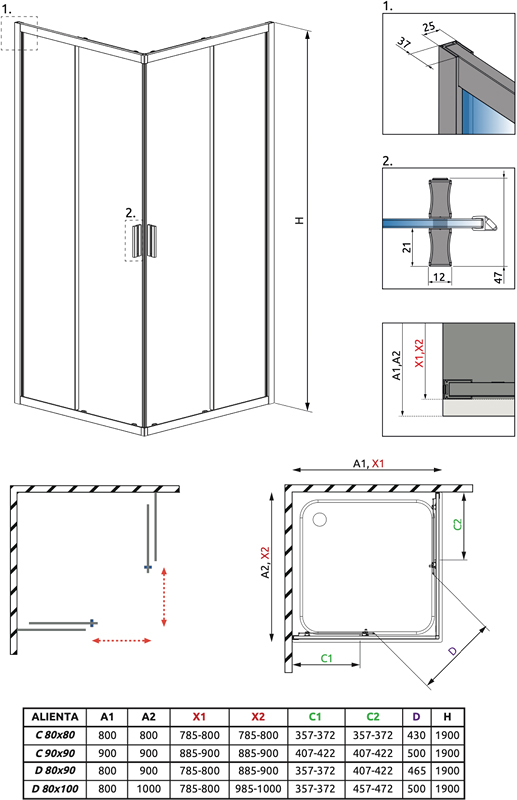 1.

2.

H

1.

25

37

2.

21

12

47

A1,A2

X1,X2

A1, X1

A2, X2

C2

C1

D

| ALIENTA | A1 | A2 | X1 | X2 | C1 | C2 | D | H |
|---|---|---|---|---|---|---|---|---|
| C 80x80 | 800 | 800 | 785-800 | 785-800 | 357-372 | 357-372 | 430 | 1900 |
| C 90x90 | 900 | 900 | 885-900 | 885-900 | 407-422 | 407-422 | 500 | 1900 |
| D 80x90 | 800 | 900 | 785-800 | 885-900 | 357-372 | 407-422 | 465 | 1900 |
| D 80x100 | 800 | 1000 | 785-800 | 985-1000 | 357-372 | 457-472 | 500 | 1900 |