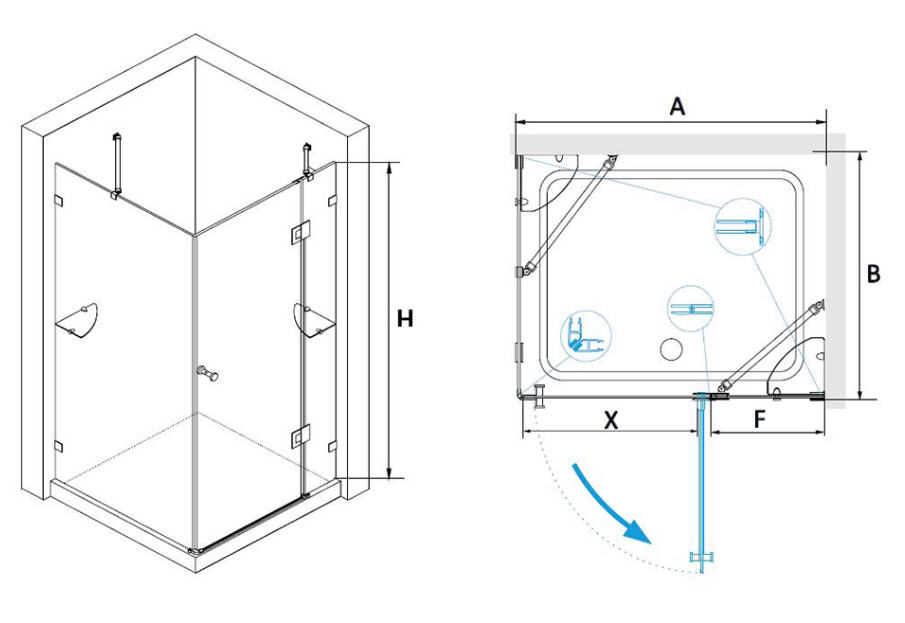 H

A

B

X

F