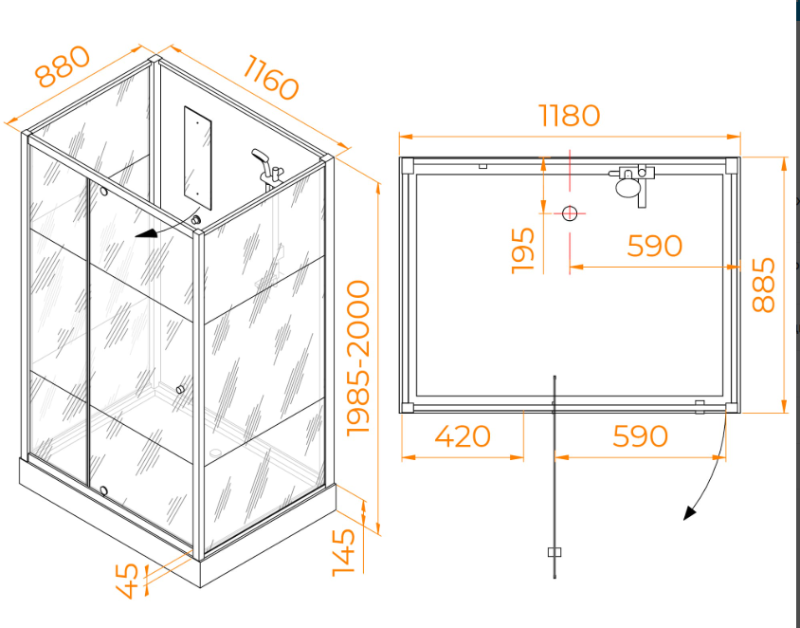 880
1160
1985-2000
145
45
1180
195
590
885
420
590