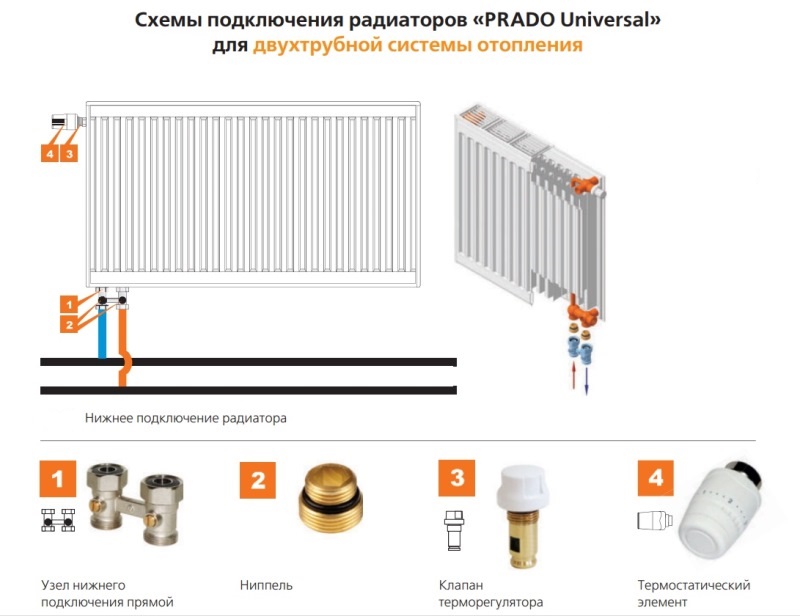 Схемы подключения радиаторов «PRADO Universal»
для двухтрубной системы отопления

4 3

1
2

Нижнее подключение радиатора

1

Узел нижнего подключения прямой

2

Ниппель

3

Клапан терморегулятора

4

Термостатический элемент