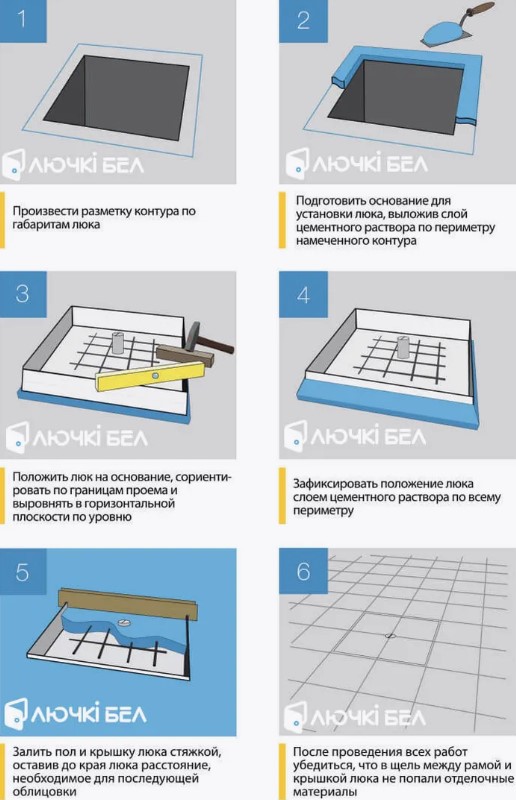 1

ЛЮЧКІ БЕЛ

Произвести разметку контура по габаритам люка

2

ЛЮЧКІ БЕЛ

Подготовить основание для установки люка, выложив слой цементного раствора по периметру намеченного контура

3

ЛЮЧКІ БЕЛ

Положить люк на основание, сориентировать по границам проема и выровнять в горизонтальной плоскости по уровню

4

ЛЮЧКІ БЕЛ

Зафиксировать положение люка слоем цементного раствора по всему периметру

5

ЛЮЧКІ БЕЛ

Залить пол и крышку люка стяжкой, оставив до края люка расстояние, необходимое для последующей облицовки

6

ЛЮЧКІ БЕЛ

После проведения всех работ убедиться, что в щель между рамой и крышкой люка не попали отделочные материалы