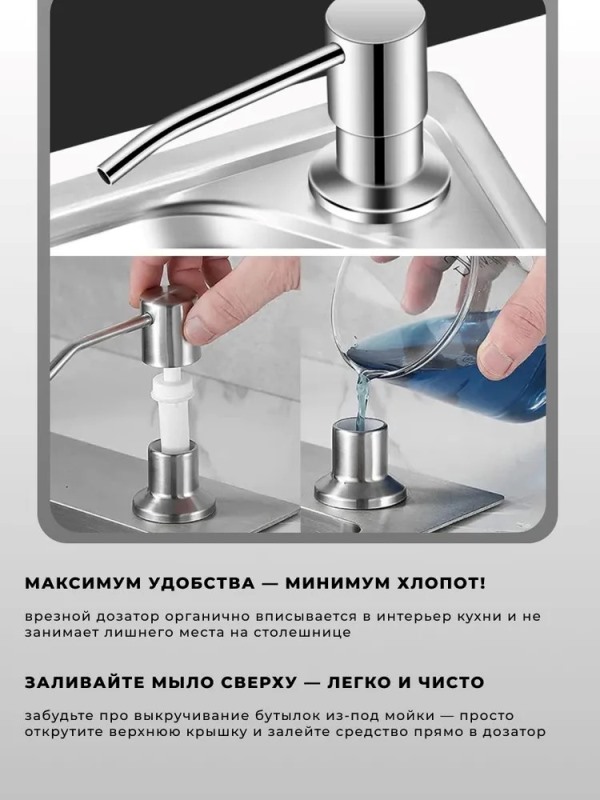 МАКСИМУМ УДОБСТВА — МИНИМУМ ХЛОПОТ!

врезной дозатор органично вписывается в интерьер кухни и не занимает лишнего места на столешнице

ЗАЛИВАЙТЕ МЫЛО СВЕРХУ — ЛЕГКО И ЧИСТО

забудьте про выкручивание бутылок из-под мойки — просто открутите верхнюю крышку и залейте средство прямо в дозатор