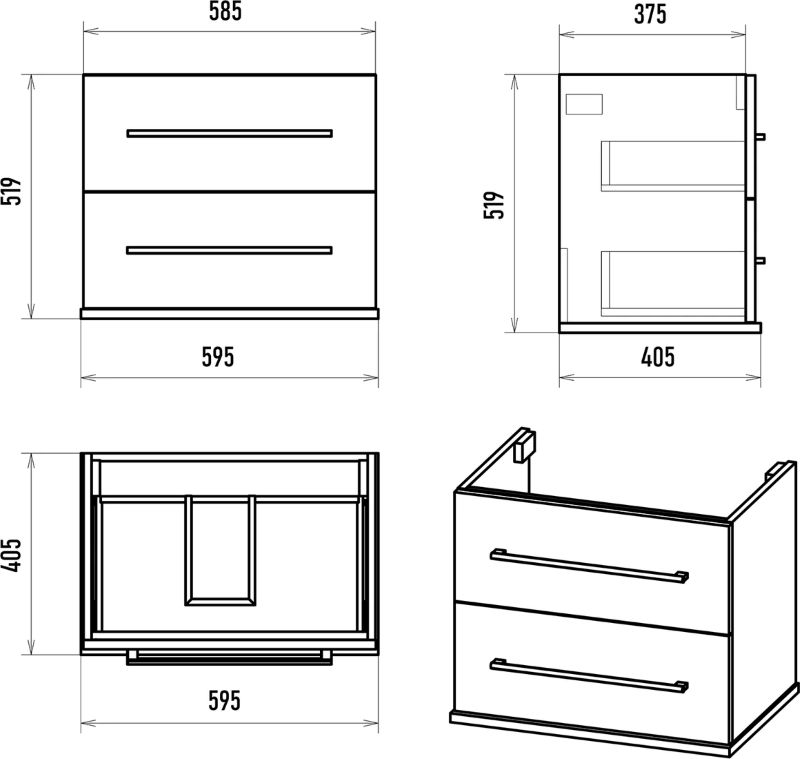 585

519

595

375

519

405

405

595