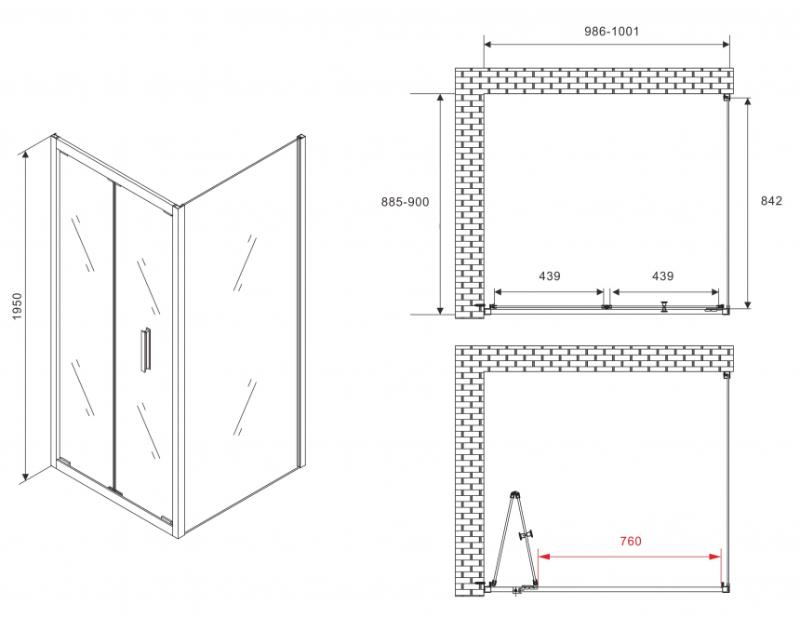 1950

986-1001

885-900

842

439

439

760