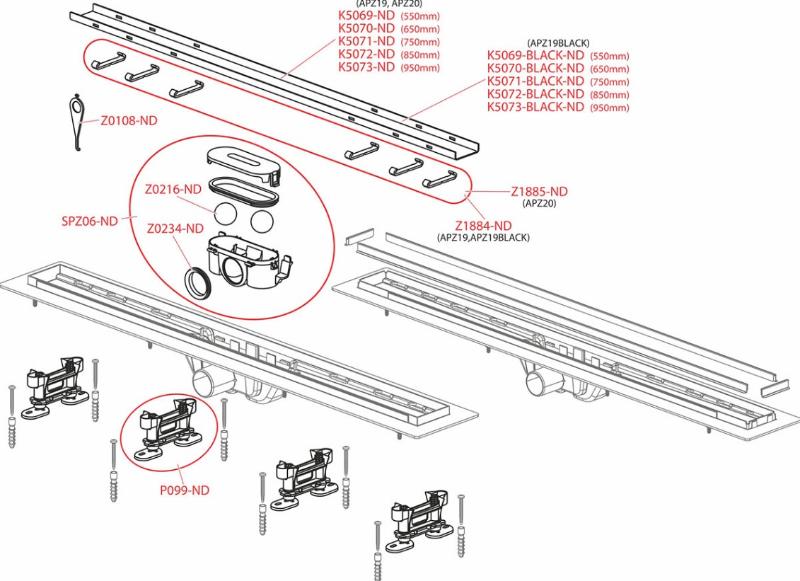 (APZ19, APZ20)
K5069-ND (550mm)
K5070-ND (650mm)
K5071-ND (750mm)
K5072-ND (850mm)
K5073-ND (950mm)

(APZ19BLACK)
K5069-BLACK-ND (550mm)
K5070-BLACK-ND (650mm)
K5071-BLACK-ND (750mm)
K5072-BLACK-ND (850mm)
K5073-BLACK-ND (950mm)

Z0108-ND

Z0216-ND

SPZ06-ND

Z0234-ND

Z1885-ND
(APZ20)

Z1884-ND
(APZ19,APZ19BLACK)

P099-ND