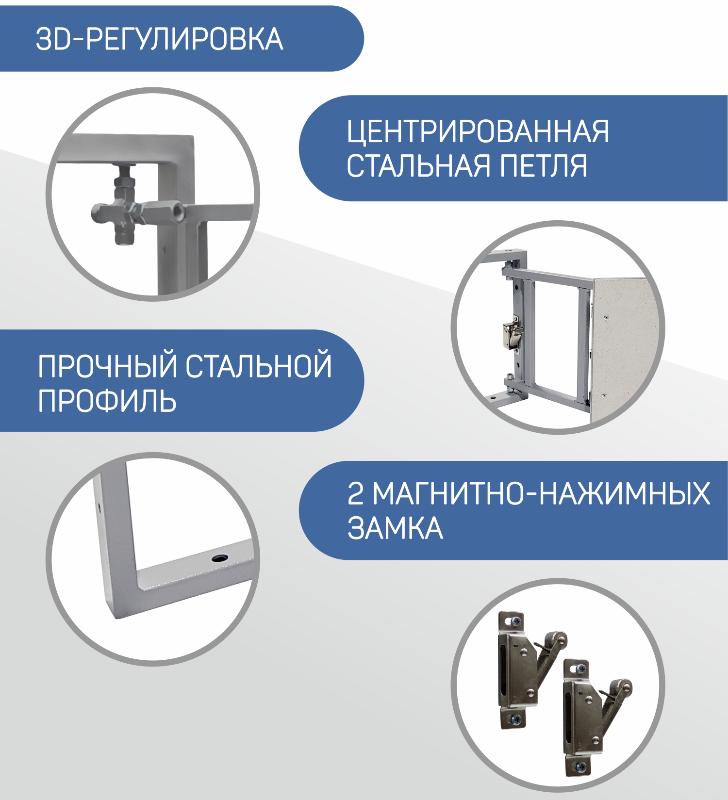 3D-РЕГУЛИРОВКА

ЦЕНТРИРОВАННАЯ СТАЛЬНАЯ ПЕТЛЯ

ПРОЧНЫЙ СТАЛЬНОЙ ПРОФИЛЬ

2 МАГНИТНО-НАЖИМНЫХ ЗАМКА