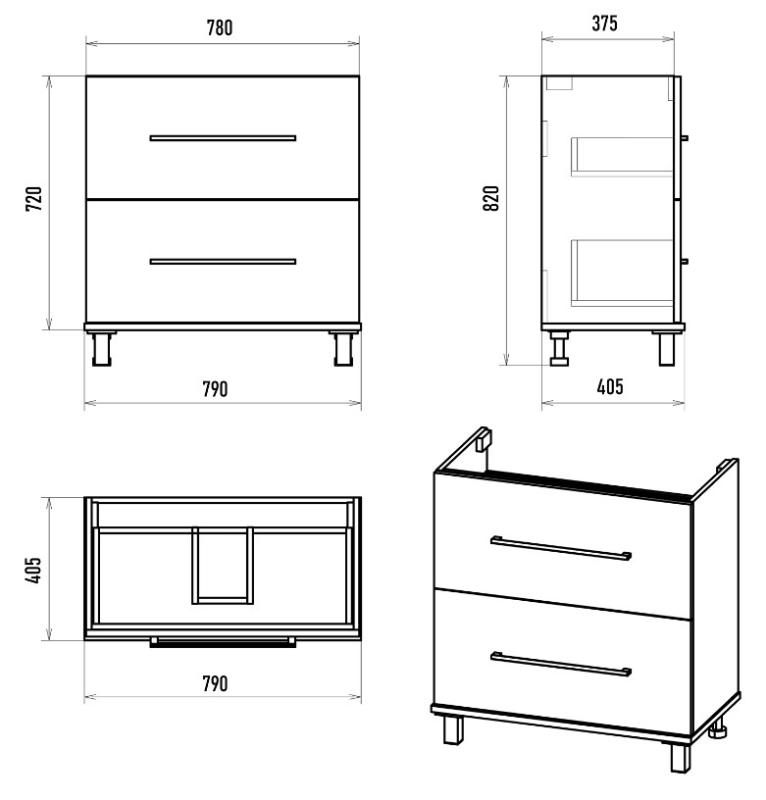 780
720
790
375
820
405
405
790