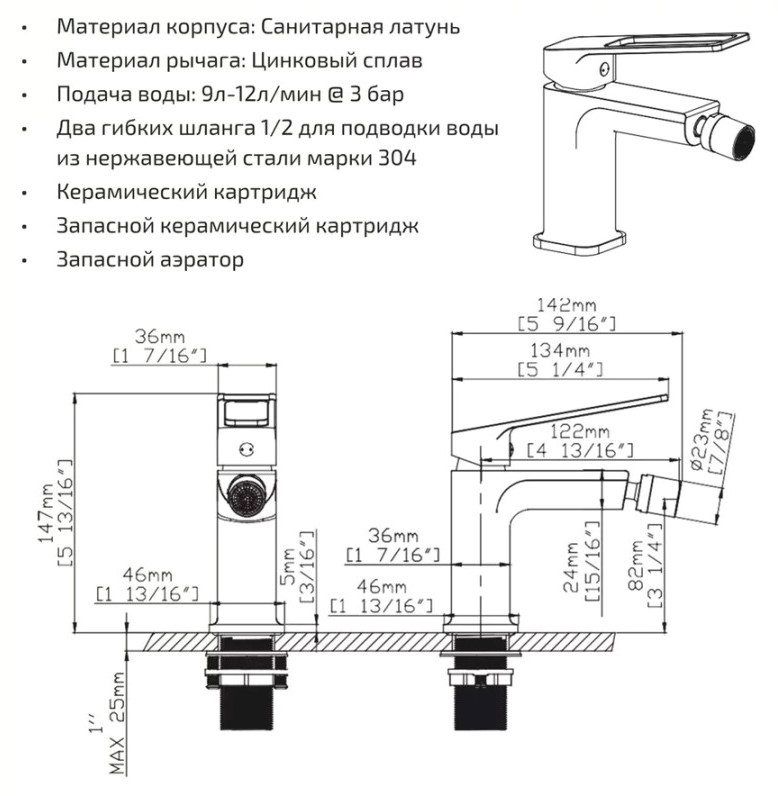 • Материал корпуса: Санитарная латунь
• Материал рычага: Цинковый сплав
• Подача воды: 9л-12л/мин @ 3 бар
• Два гибких шланга 1/2 для подводки воды из нержавеющей стали марки 304
• Керамический картридж
• Запасной керамический картридж
• Запасной аэратор

36mm
[1 7/16"]

147mm
[5 13/16"]

46mm
[1 13/16"]

5mm
[3/16"]

1''
MAX 25mm

142mm
[5 9/16"]

134mm
[5 1/4"]

122mm
[4 13/16"]

Ø23mm
[7/8"]

36mm
[1 7/16"]

46mm
[1 13/16"]

24mm
[15/16"]

82mm
[3 1/4"]