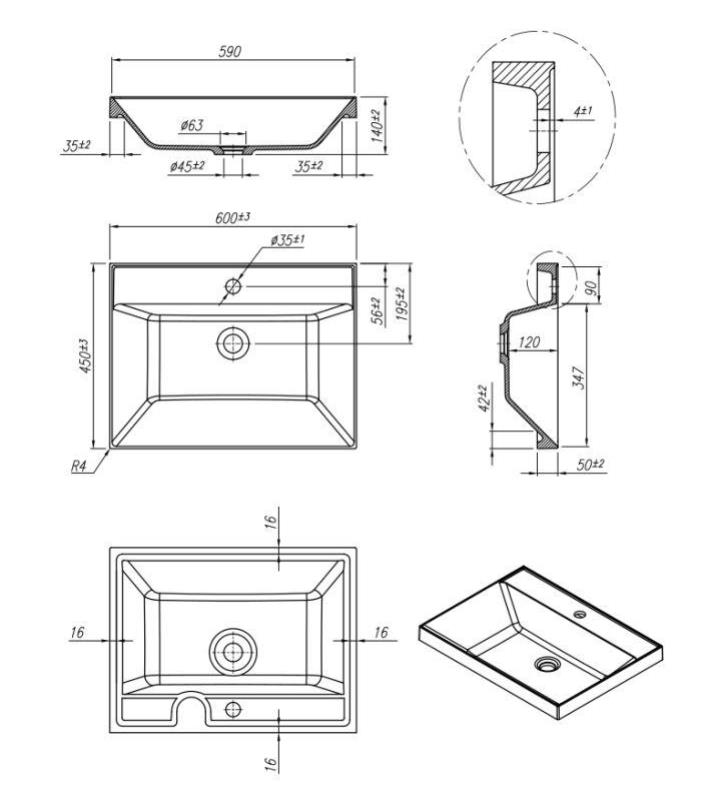 590

ø63

140±2

35±2

ø45±2

35±2

4±1

600±3

ø35±1

56±2

195±2

450±3

R4

90

120

347

42±2

50±2

16

16

16

16