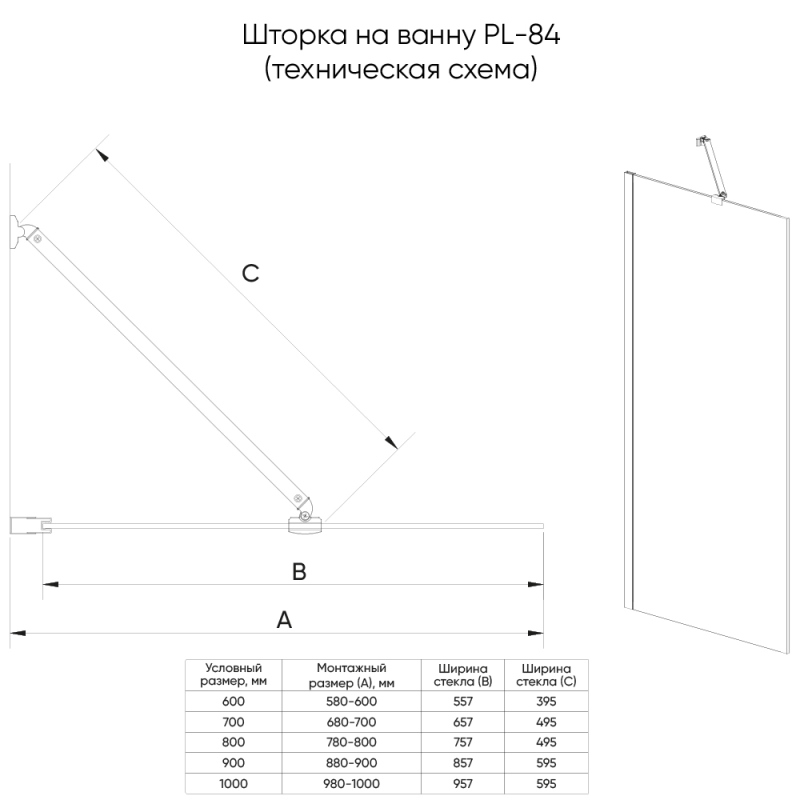 Шторка на ванну PL-84
(техническая схема)

C

B

A

| Условный размер, мм | Монтажный размер (А), мм | Ширина стекла (В) | Ширина стекла (С) |
|---|---|---|---|
| 600 | 580-600 | 557 | 395 |
| 700 | 680-700 | 657 | 495 |
| 800 | 780-800 | 757 | 495 |
| 900 | 880-900 | 857 | 595 |
| 1000 | 980-1000 | 957 | 595 |