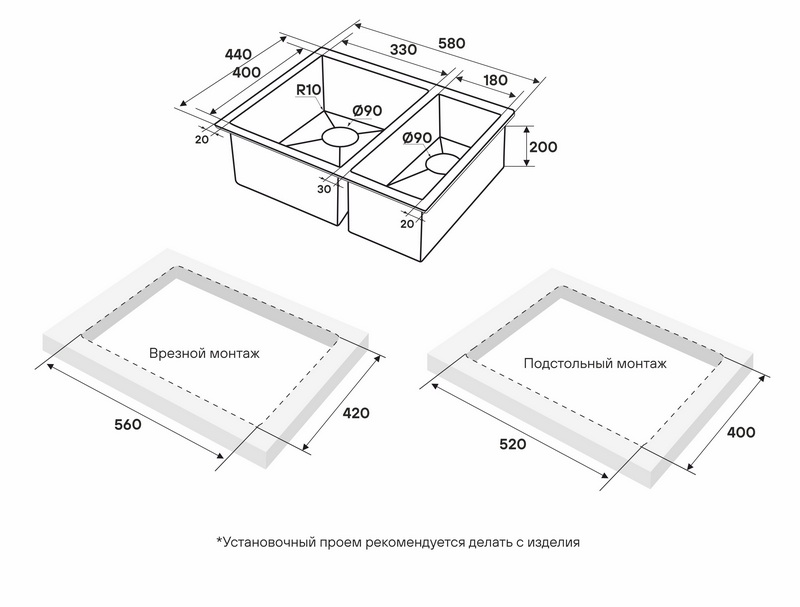 440
400
330
580
180
R10
Ø90
Ø90
200
20
30
20

Врезной монтаж
560
420

Подстольный монтаж
520
400

*Установочный проем рекомендуется делать с изделия