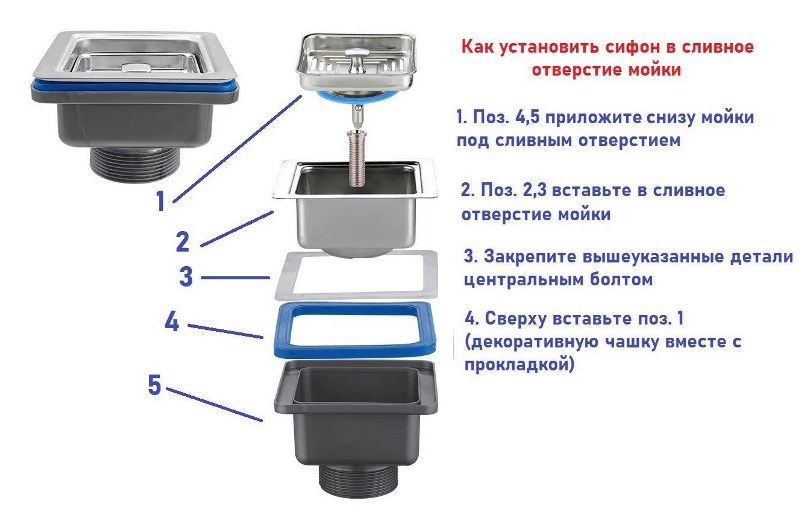 Как установить сифон в сливное отверстие мойки

1. Поз. 4,5 приложите снизу мойки под сливным отверстием

2. Поз. 2,3 вставьте в сливное отверстие мойки

3. Закрепите вышеуказанные детали центральным болтом

4. Сверху вставьте поз. 1 (декоративную чашку вместе с прокладкой)

1

2

3

4

5