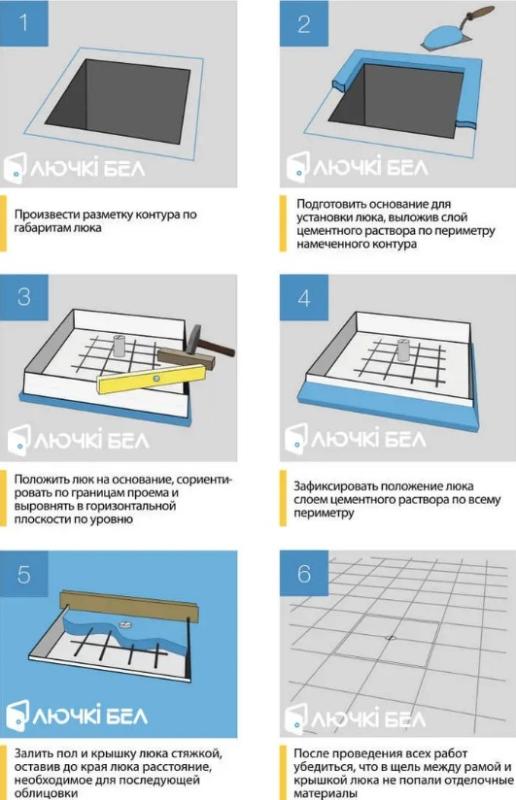 1

ЛЮЧКІ БЕЛ

Произвести разметку контура по габаритам люка

2

ЛЮЧКІ БЕЛ

Подготовить основание для установки люка, выложив слой цементного раствора по периметру намеченного контура

3

ЛЮЧКІ БЕЛ

Положить люк на основание, сориентировать по границам проема и выровнять в горизонтальной плоскости по уровню

4

ЛЮЧКІ БЕЛ

Зафиксировать положение люка слоем цементного раствора по всему периметру

5

ЛЮЧКІ БЕЛ

Залить пол и крышку люка стяжкой, оставив до края люка расстояние, необходимое для последующей облицовки

6

ЛЮЧКІ БЕЛ

После проведения всех работ убедиться, что в щель между рамой и крышкой люка не попали отделочные материалы