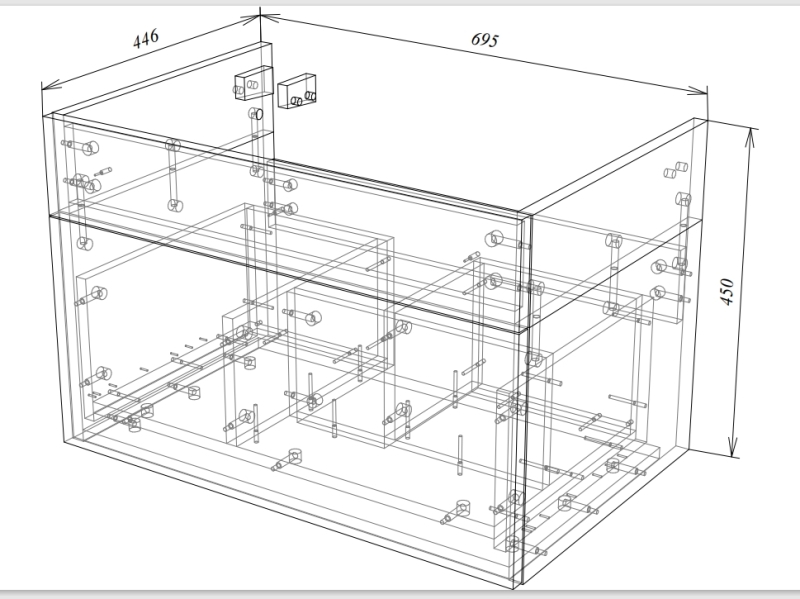 446
695
450