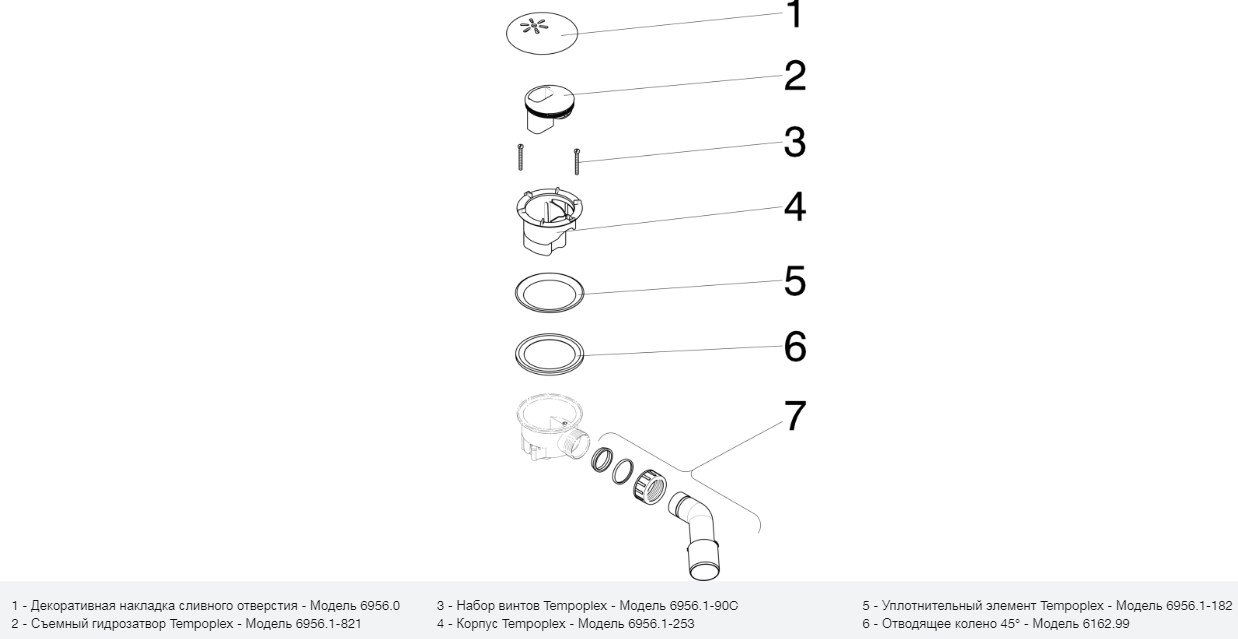 1

2

3

4

5

6

7

1 - Декоративная накладка сливного отверстия - Модель 6956.0
2 - Съемный гидрозатвор Tempoplex - Модель 6956.1-821

3 - Набор винтов Tempoplex - Модель 6956.1-90C
4 - Корпус Tempoplex - Модель 6956.1-253

5 - Уплотнительный элемент Tempoplex - Модель 6956.1-182
6 - Отводящее колено 45° - Модель 6162.99